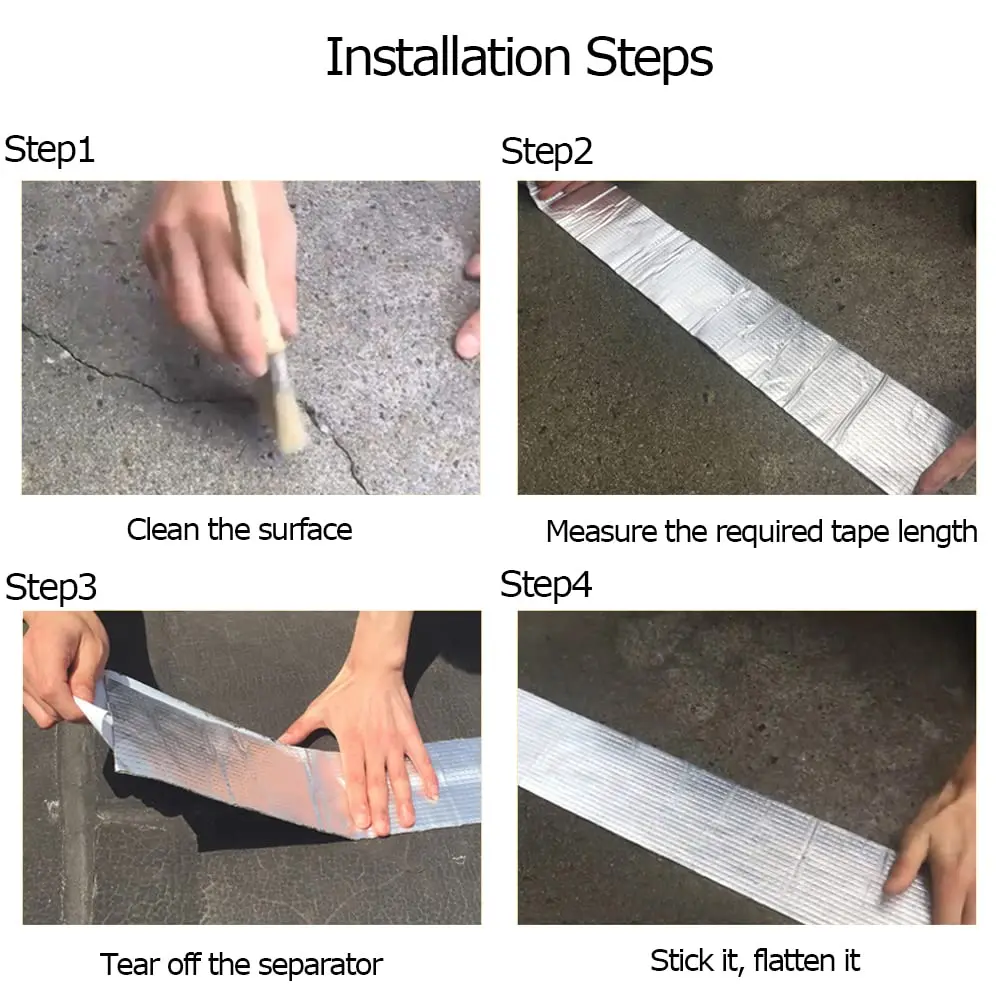 Installation Steps

Step1

Clean the surface

Step2

Measure the required tape length

Step3

Tear off the separator

Step4

Stick it, flatten it