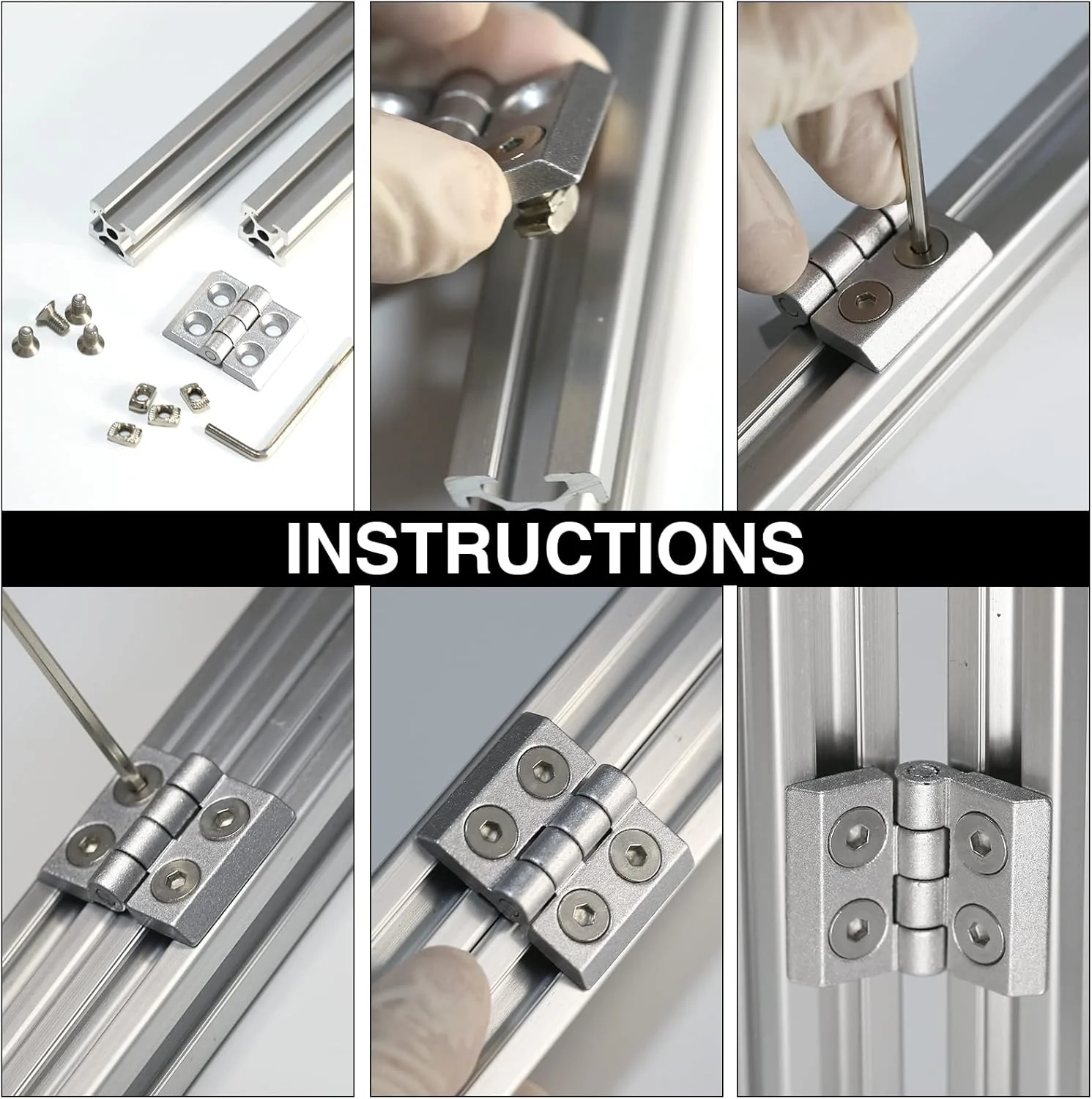 INSTRUCTIONS