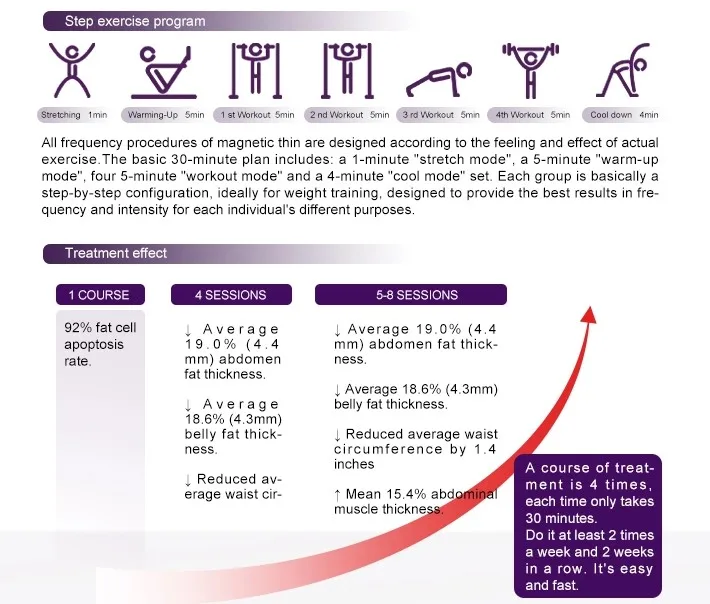 Step exercise program

Stretching 1min
Warming-Up 5min
1 st Workout 5min
2 nd Workout 5min
3 rd Workout 5min
4th Workout 5min
Cool down 4min

All frequency procedures of magnetic thin are designed according to the feeling and effect of actual exercise.The basic 30-minute plan includes: a 1-minute "stretch mode", a 5-minute "warm-up mode", four 5-minute "workout mode" and a 4-minute "cool mode" set. Each group is basically a step-by-step configuration, ideally for weight training, designed to provide the best results in frequency and intensity for each individual's different purposes.

Treatment effect

1 COURSE

92% fat cell apoptosis rate.

4 SESSIONS

↓ Average 19.0% (4.4 mm) abdomen fat thickness.

↓ Average 18.6% (4.3mm) belly fat thickness.

↓ Reduced average waist cir-

5-8 SESSIONS

↓ Average 19.0% (4.4 mm) abdomen fat thickness.

↓ Average 18.6% (4.3mm) belly fat thickness.

↓ Reduced average waist circumference by 1.4 inches

↑ Mean 15.4% abdominal muscle thickness.

A course of treatment is 4 times, each time only takes 30 minutes.
Do it at least 2 times a week and 2 weeks in a row. It's easy and fast.