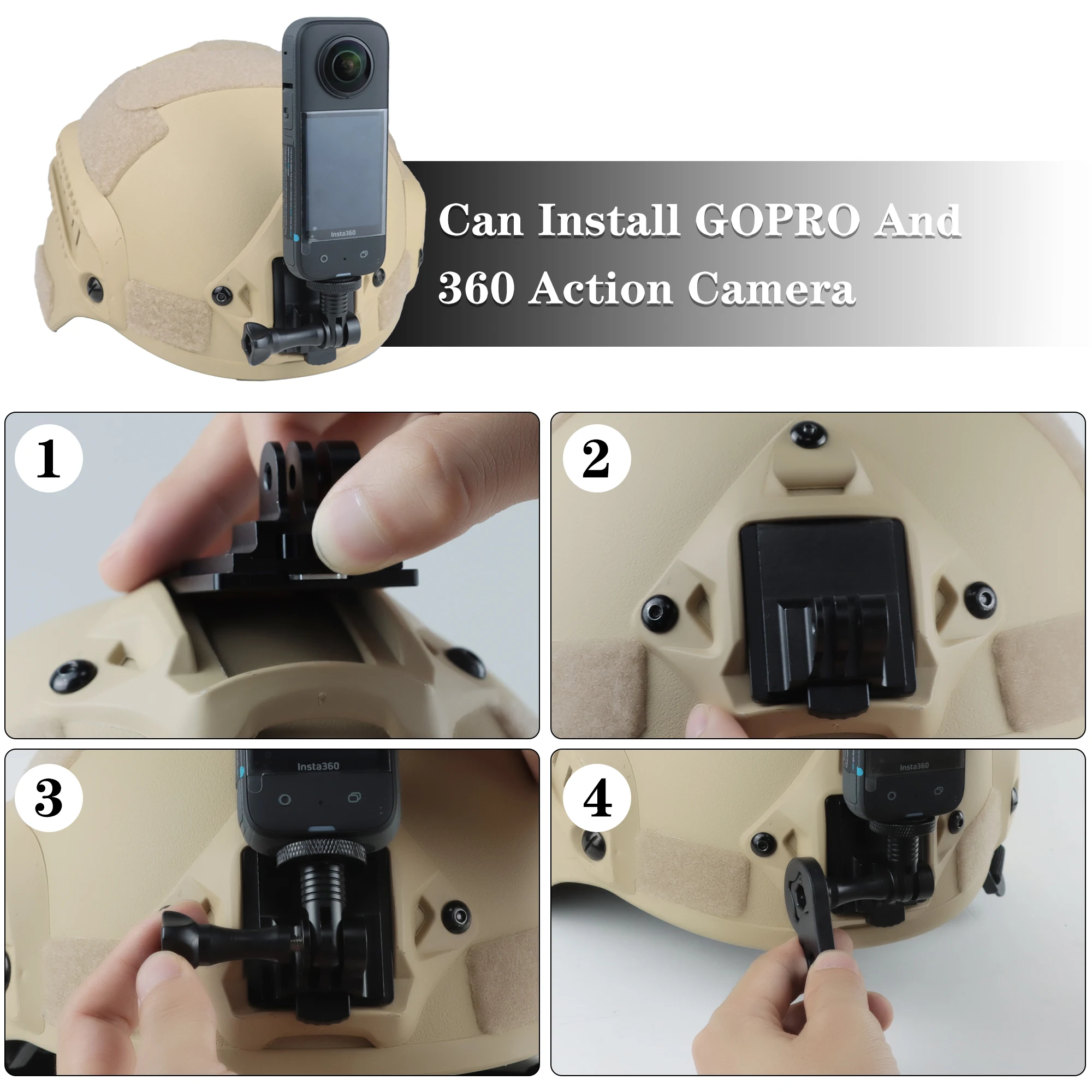 Insta360

Can Install GOPRO And 360 Action Camera

1

2

3

Insta360

4

Insta360