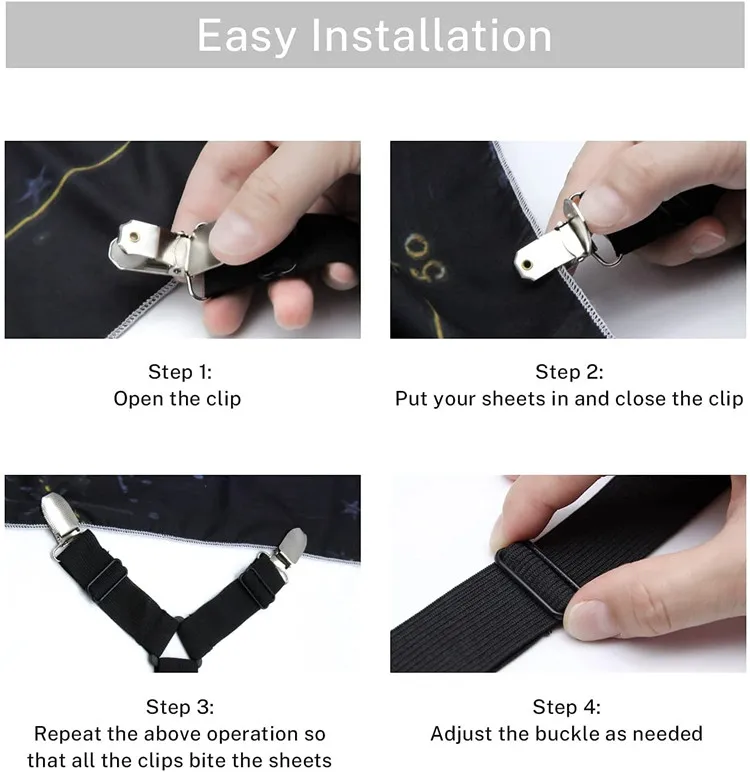 Easy Installation

Step 1:
Open the clip

Step 2:
Put your sheets in and close the clip

Step 3:
Repeat the above operation so that all the clips bite the sheets

Step 4:
Adjust the buckle as needed