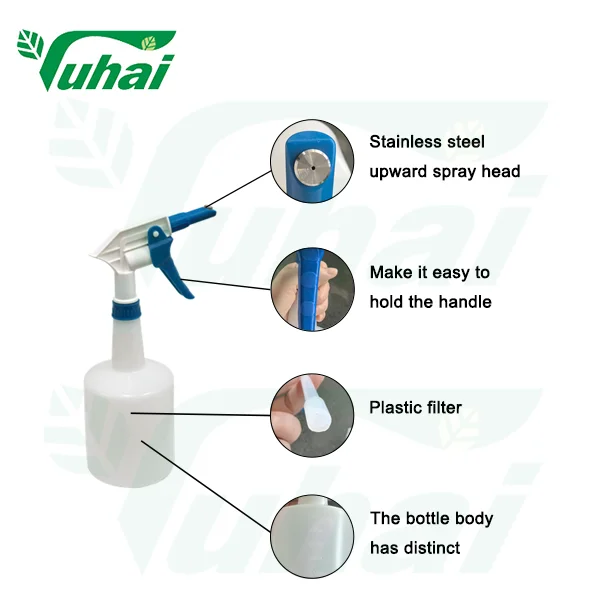 Yuhai

Stainless steel upward spray head

Make it easy to hold the handle

Plastic filter

The bottle body has distinct