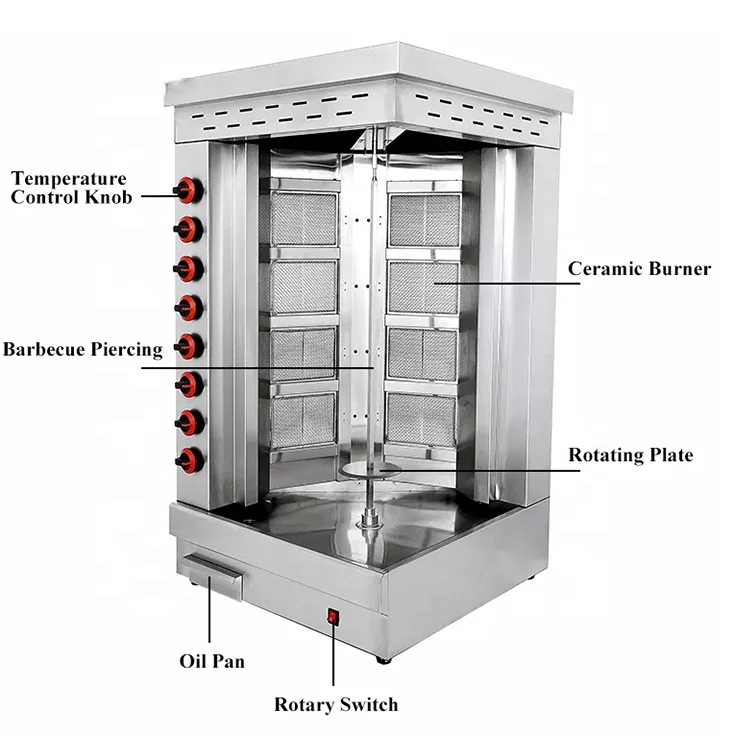 Temperature Control Knob

Ceramic Burner

Barbecue Piercing

Rotating Plate

Oil Pan

Rotary Switch