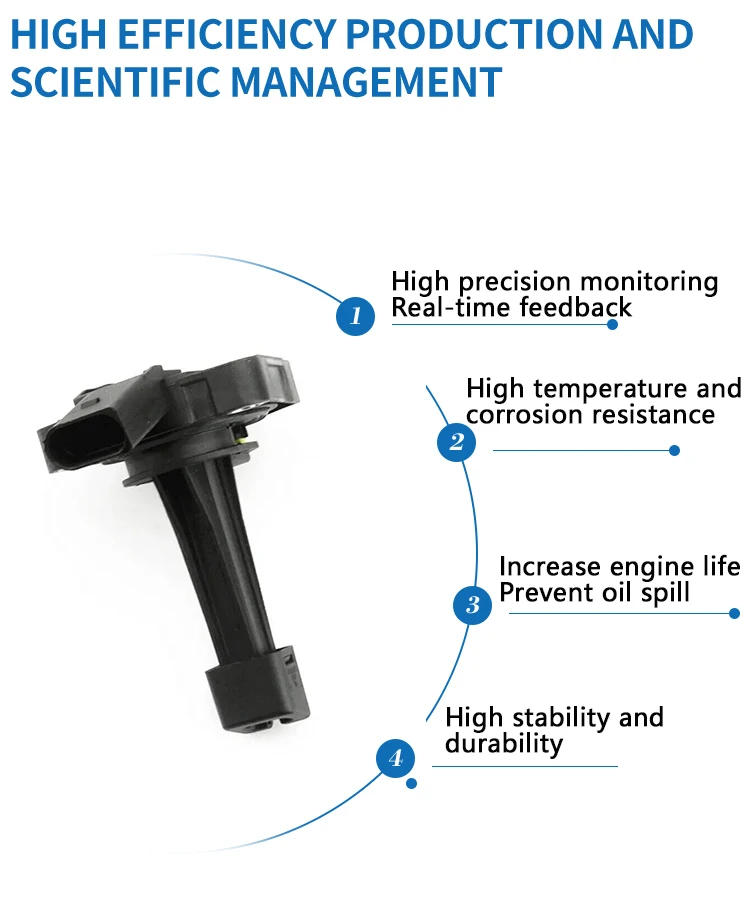 HIGH EFFICIENCY PRODUCTION AND SCIENTIFIC MANAGEMENT

1
High precision monitoring
Real-time feedback

2
High temperature and corrosion resistance

3
Increase engine life
Prevent oil spill

4
High stability and durability