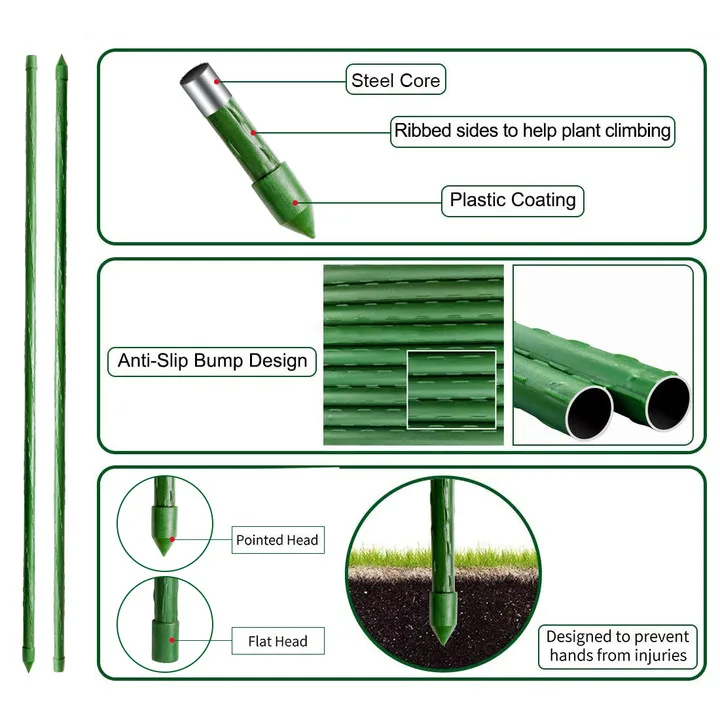 Steel Core

Ribbed sides to help plant climbing

Plastic Coating

Anti-Slip Bump Design

Pointed Head

Flat Head

Designed to prevent hands from injuries