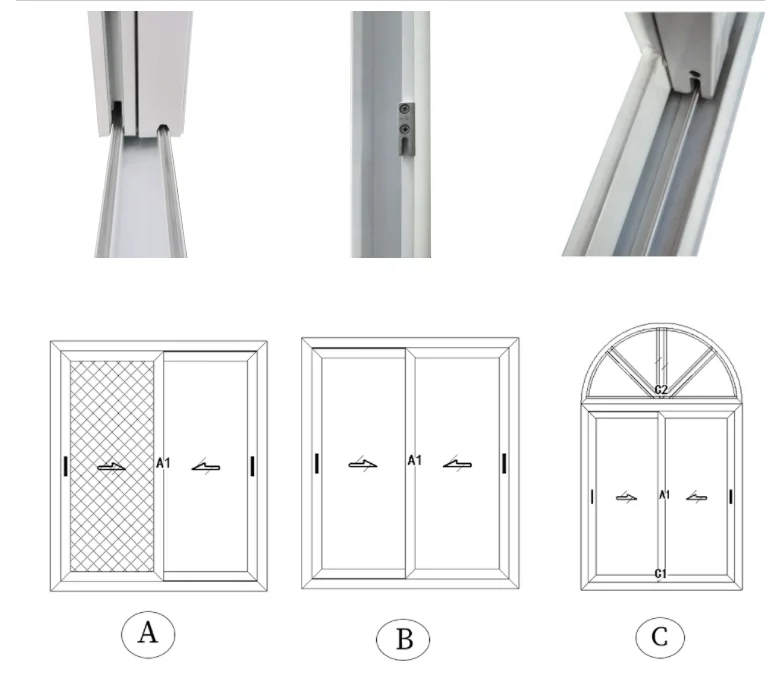 A1

A1

C2

A1

C1

A

B

C