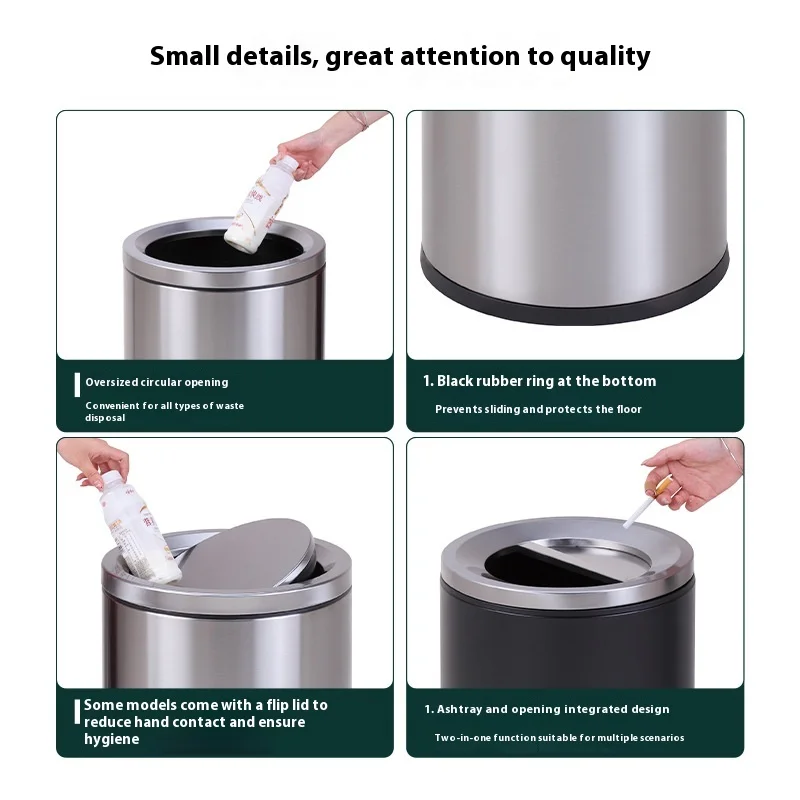 Small details, great attention to quality

Oversized circular opening

Convenient for all types of waste disposal

1. Black rubber ring at the bottom

Prevents sliding and protects the floor

Some models come with a flip lid to reduce hand contact and ensure hygiene

1. Ashtray and opening integrated design

Two-in-one function suitable for multiple scenarios