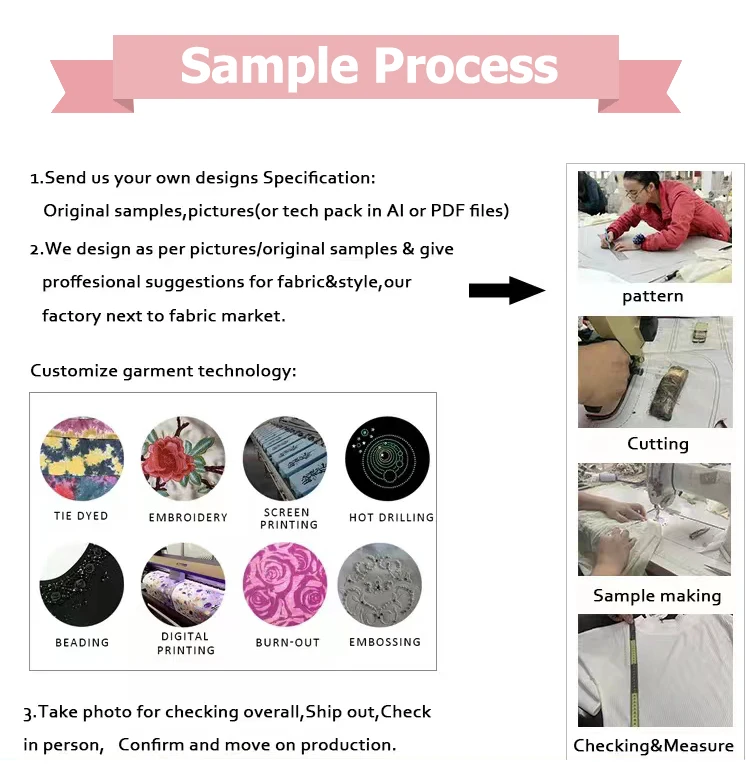 Sample Process

1.Send us your own designs Specification:
Original samples,pictures(or tech pack in AI or PDF files)

2.We design as per pictures/original samples & give proffesional suggestions for fabric&style,our factory next to fabric market.

Customize garment technology:

TIE DYED
EMBROIDERY
SCREEN PRINTING
HOT DRILLING
BEADING
DIGITAL PRINTING
BURN-OUT
EMBOSSING

3.Take photo for checking overall,Ship out,Check in person, Confirm and move on production.

pattern
Cutting
Sample making
Checking&Measure