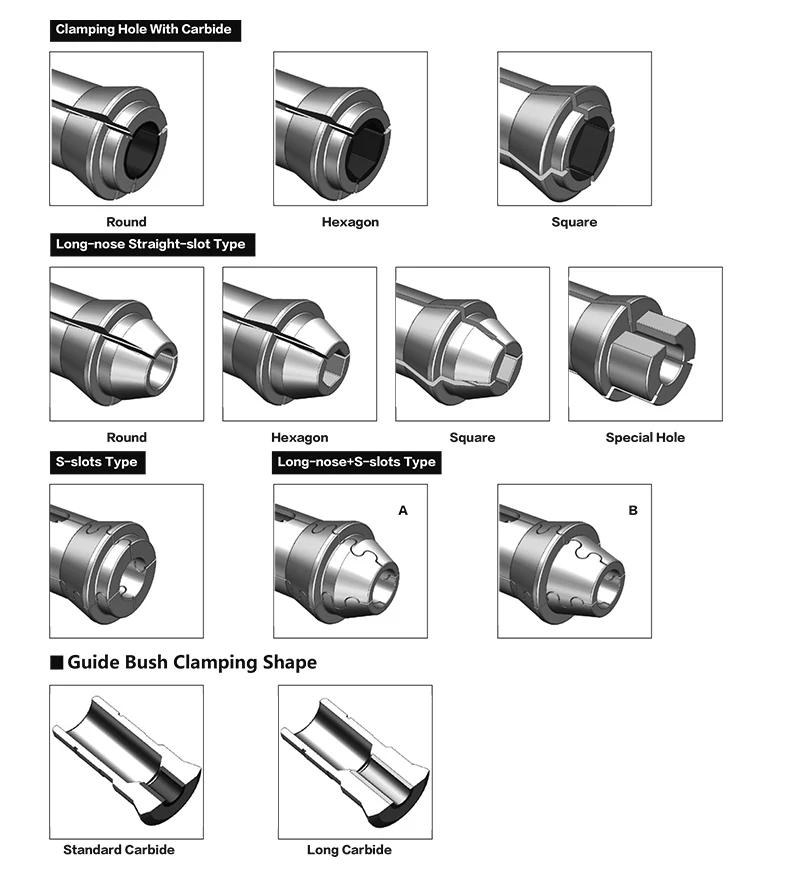 Clamping Hole With Carbide

Round

Hexagon

Square

Long-nose Straight-slot Type

Round

Hexagon

Square

Special Hole

S-slots Type

Long-nose+S-slots Type

A

B

■ Guide Bush Clamping Shape

Standard Carbide

Long Carbide