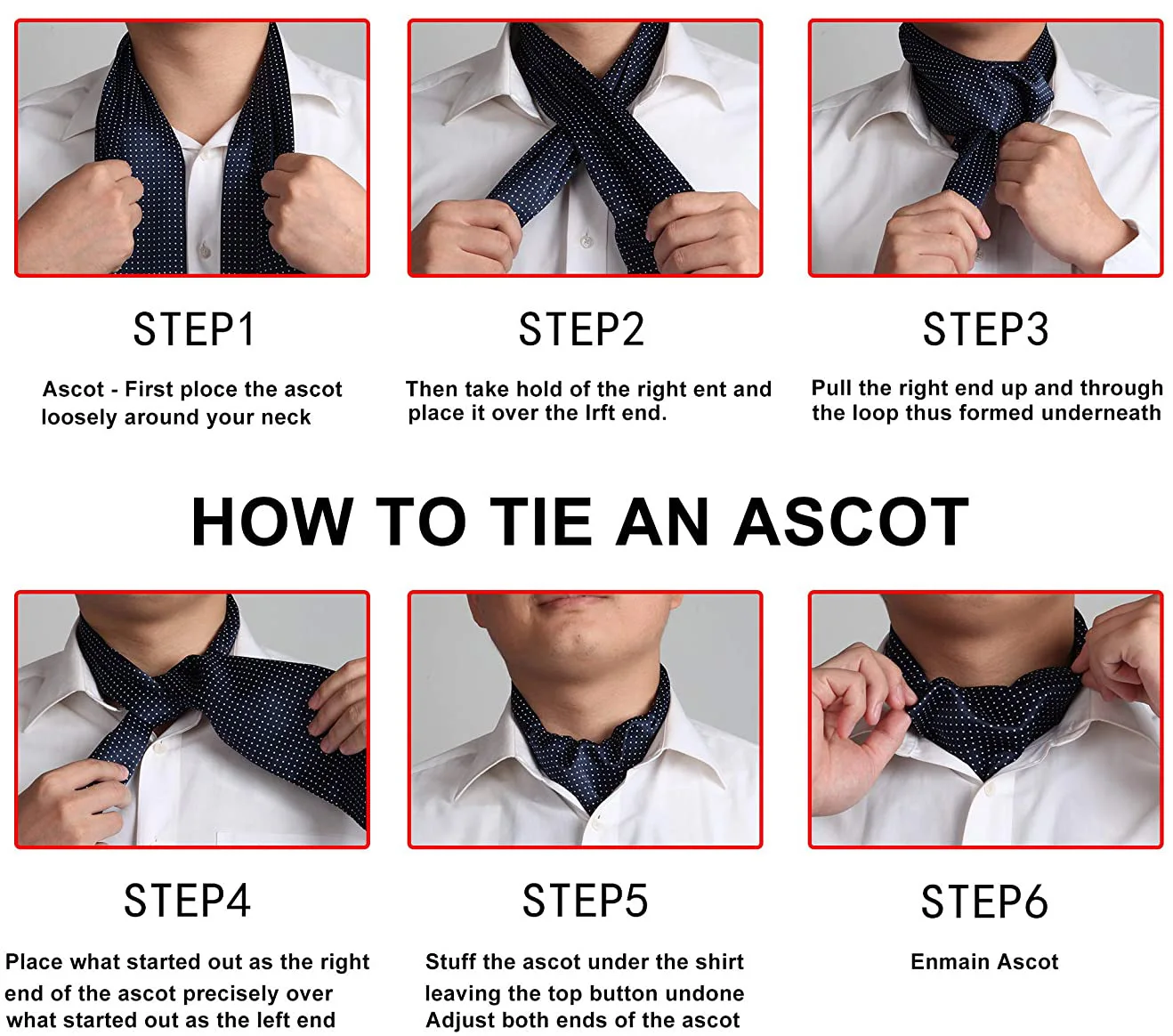 STEP1

Ascot - First ploce the ascot loosely around your neck

STEP2

Then take hold of the right ent and place it over the lrft end.

STEP3

Pull the right end up and through the loop thus formed underneath

HOW TO TIE AN ASCOT

STEP4

Place what started out as the right end of the ascot precisely over what started out as the left end

STEP5

Stuff the ascot under the shirt leaving the top button undone Adjust both ends of the ascot

STEP6

Enmain Ascot