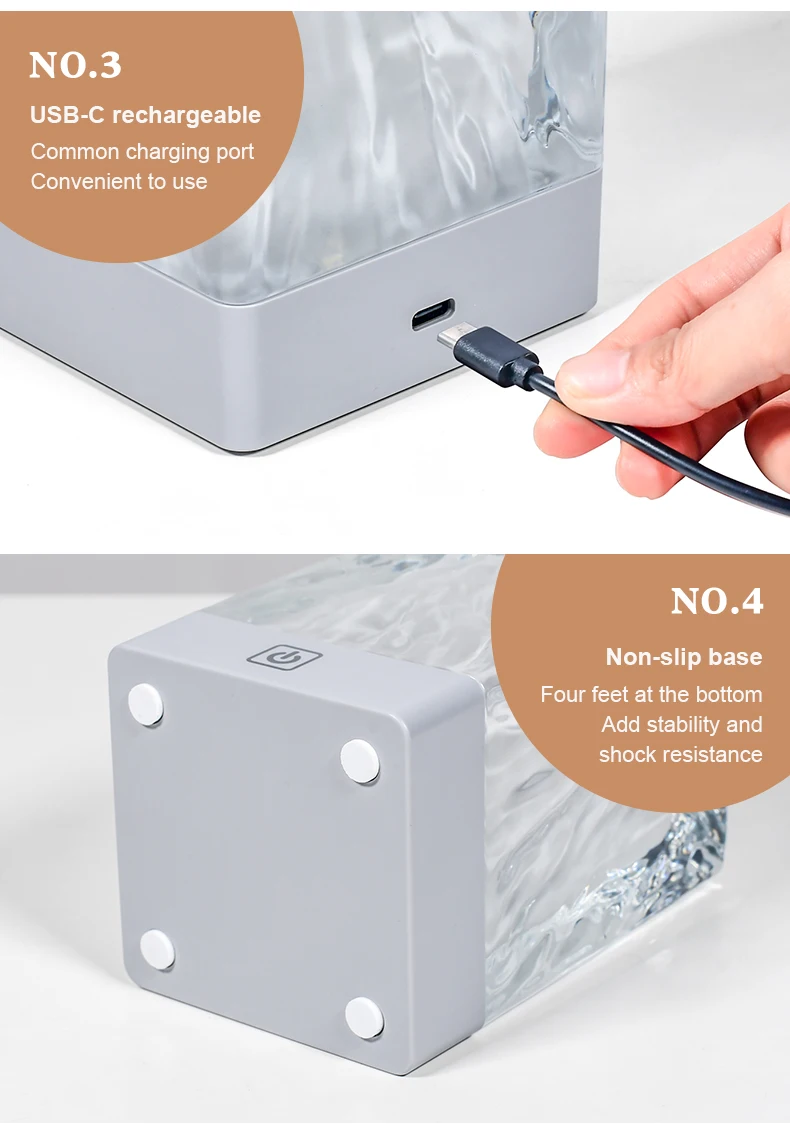 NO.3

USB-C rechargeable

Common charging port
Convenient to use

NO.4

Non-slip base

Four feet at the bottom
Add stability and
shock resistance