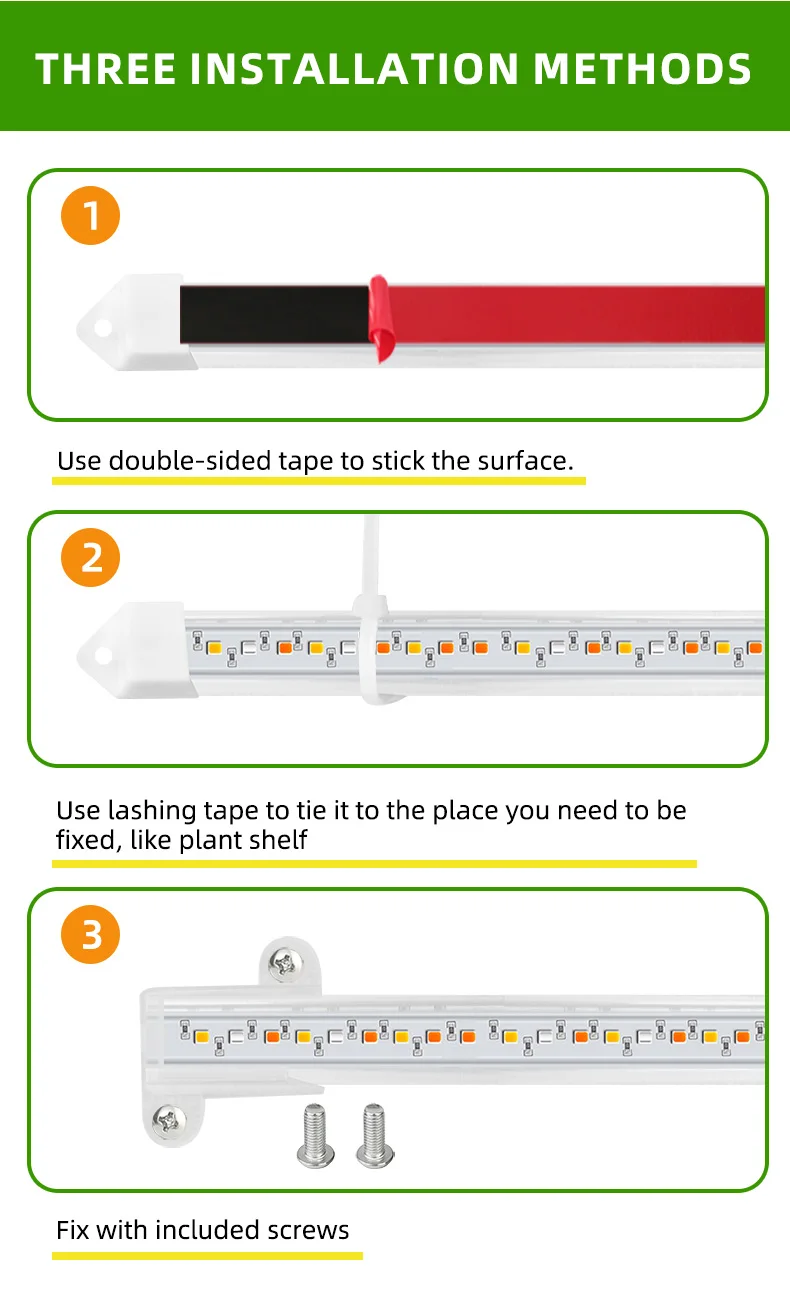 THREE INSTALLATION METHODS

1

Use double-sided tape to stick the surface.

2

Use lashing tape to tie it to the place you need to be fixed, like plant shelf

3

Fix with included screws