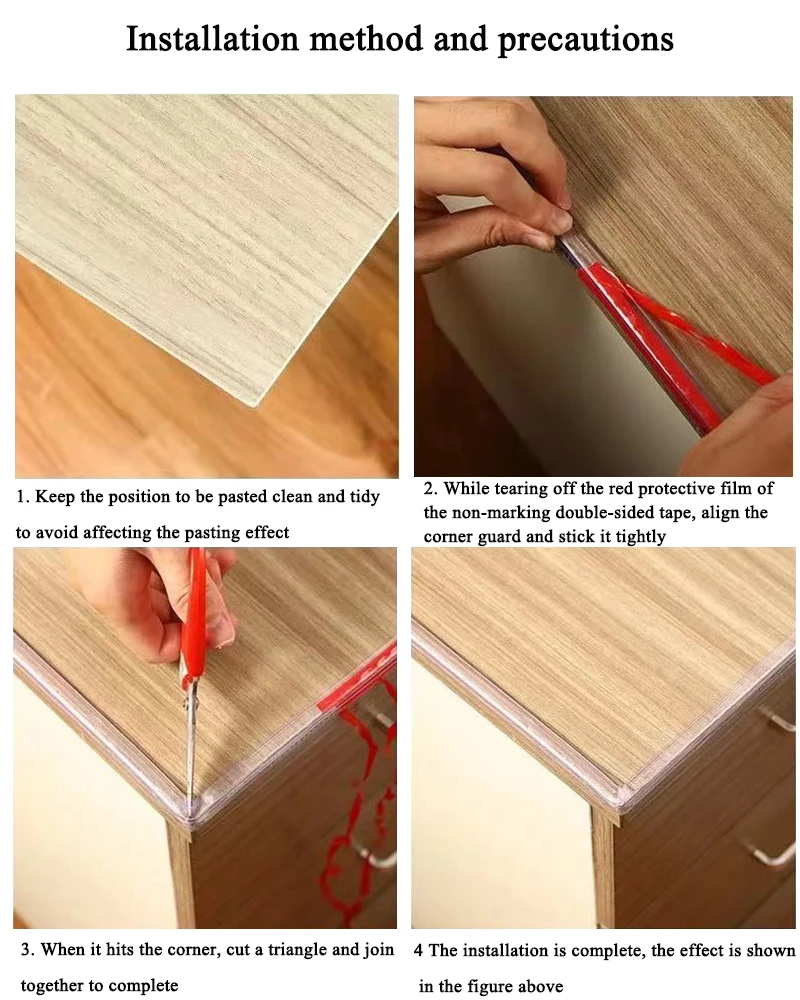 Installation method and precautions

1. Keep the position to be pasted clean and tidy to avoid affecting the pasting effect

2. While tearing off the red protective film of the non-marking double-sided tape, align the corner guard and stick it tightly

3. When it hits the corner, cut a triangle and join together to complete

4 The installation is complete, the effect is shown in the figure above