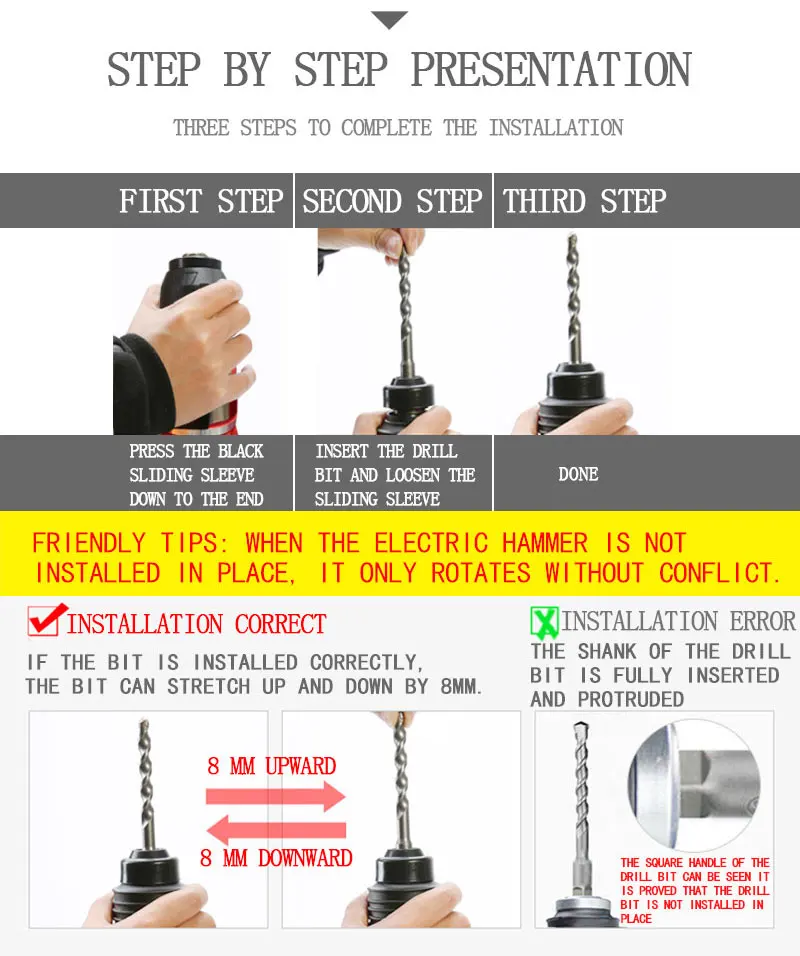 STEP BY STEP PRESENTATION

THREE STEPS TO COMPLETE THE INSTALLATION

| FIRST STEP | SECOND STEP | THIRD STEP |
|---|---|---|
| PRESS THE BLACK SLIDING SLEEVE DOWN TO THE END | INSERT THE DRILL BIT AND LOOSEN THE SLIDING SLEEVE | DONE |

FRIENDLY TIPS: WHEN THE ELECTRIC HAMMER IS NOT INSTALLED IN PLACE, IT ONLY ROTATES WITHOUT CONFLICT.

INSTALLATION CORRECT

IF THE BIT IS INSTALLED CORRECTLY, THE BIT CAN STRETCH UP AND DOWN BY 8MM.

8 MM UPWARD

8 MM DOWNWARD

INSTALLATION ERROR

THE SHANK OF THE DRILL BIT IS FULLY INSERTED AND PROTRUDED

THE SQUARE HANDLE OF THE DRILL BIT CAN BE SEEN IT IS PROVED THAT THE DRILL BIT IS NOT INSTALLED IN PLACE