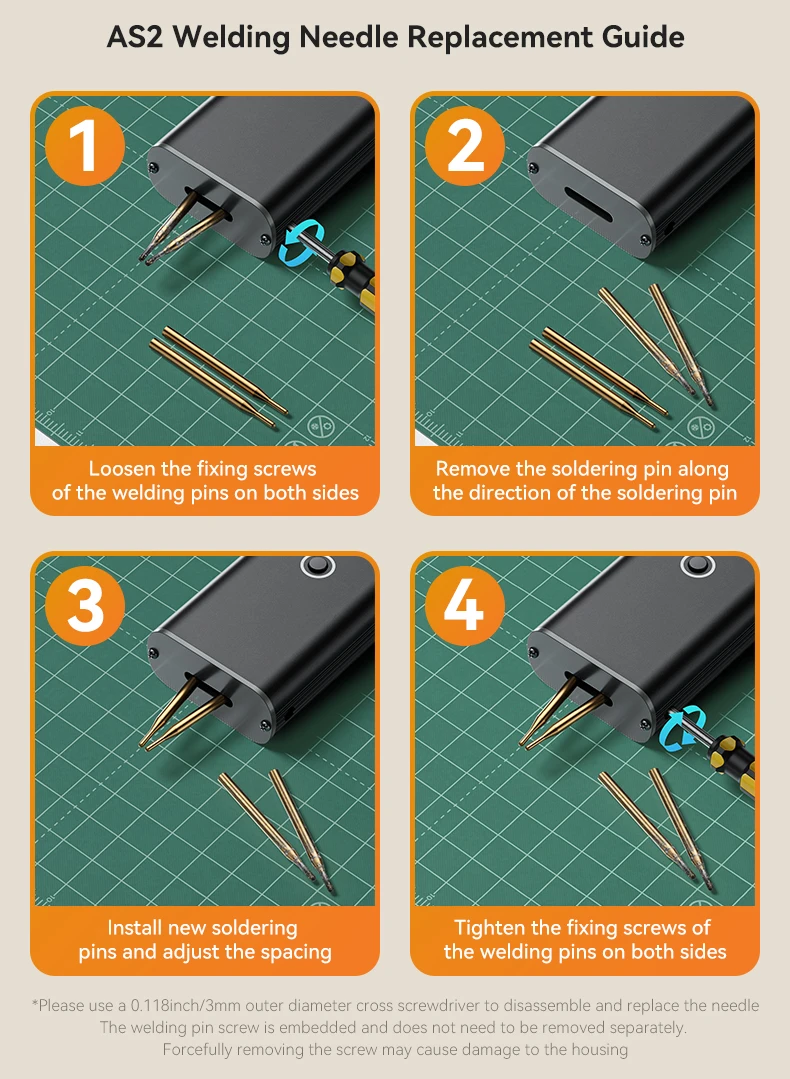 AS2 Welding Needle Replacement Guide

1

Loosen the fixing screws of the welding pins on both sides

2

Remove the soldering pin along the direction of the soldering pin

3

Install new soldering pins and adjust the spacing

4

Tighten the fixing screws of the welding pins on both sides

*Please use a 0.118inch/3mm outer diameter cross screwdriver to disassemble and replace the needle
The welding pin screw is embedded and does not need to be removed separately.
Forcefully removing the screw may cause damage to the housing