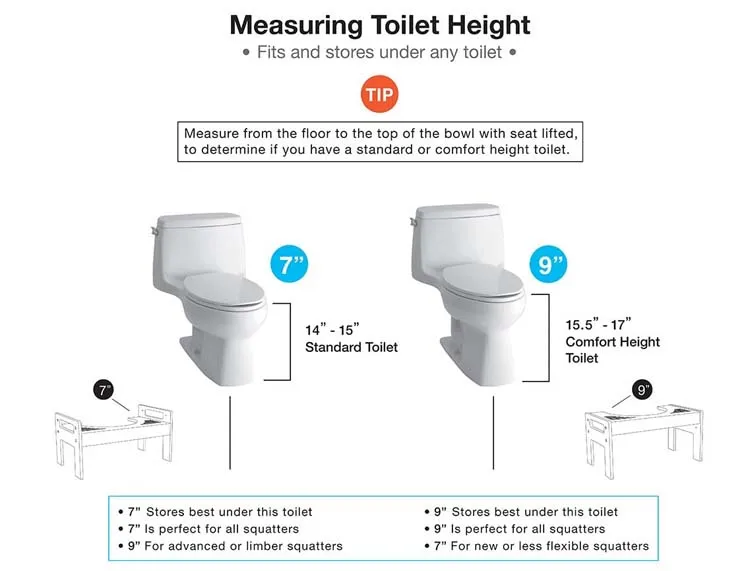 Measuring Toilet Height

• Fits and stores under any toilet •

TIP

Measure from the floor to the top of the bowl with seat lifted, to determine if you have a standard or comfort height toilet.

7"

14" - 15"
Standard Toilet

9"

15.5" - 17"
Comfort Height Toilet

7"

9"

• 7" Stores best under this toilet
• 7" Is perfect for all squatters
• 9" For advanced or limber squatters

• 9" Stores best under this toilet
• 9" Is perfect for all squatters
• 7" For new or less flexible squatters