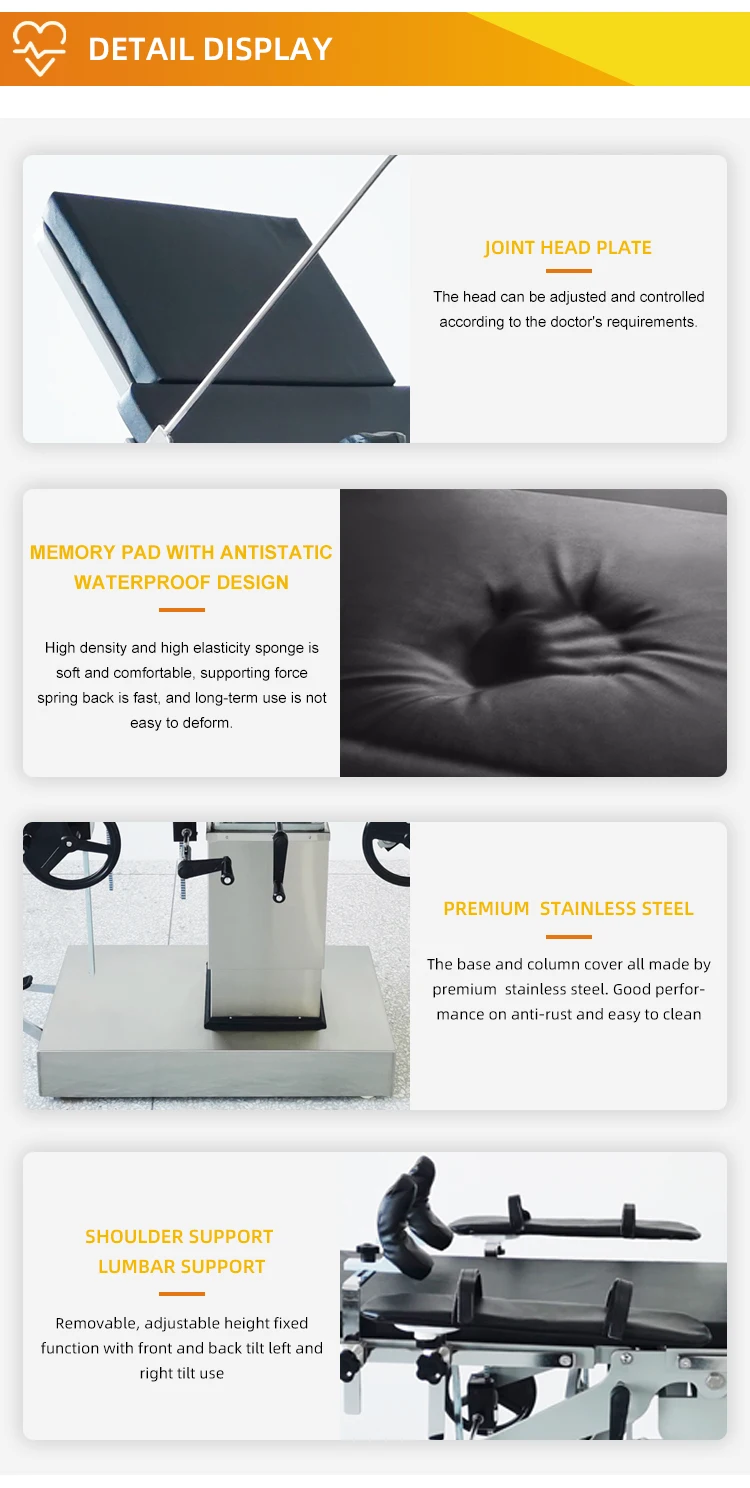 DETAIL DISPLAY

JOINT HEAD PLATE

The head can be adjusted and controlled according to the doctor's requirements.

MEMORY PAD WITH ANTISTATIC WATERPROOF DESIGN

High density and high elasticity sponge is soft and comfortable, supporting force spring back is fast, and long-term use is not easy to deform.

PREMIUM STAINLESS STEEL

The base and column cover all made by premium stainless steel. Good performance on anti-rust and easy to clean

SHOULDER SUPPORT
LUMBAR SUPPORT

Removable, adjustable height fixed function with front and back tilt left and right tilt use