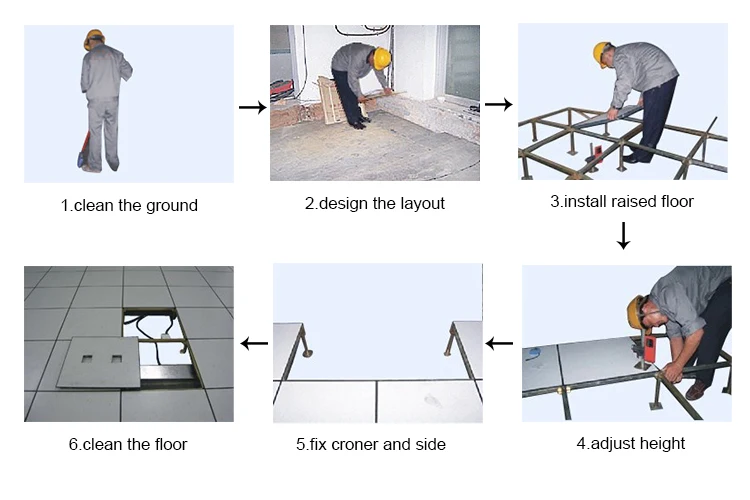 1.clean the ground

2.design the layout

3.install raised floor

4.adjust height

5.fix croner and side

6.clean the floor