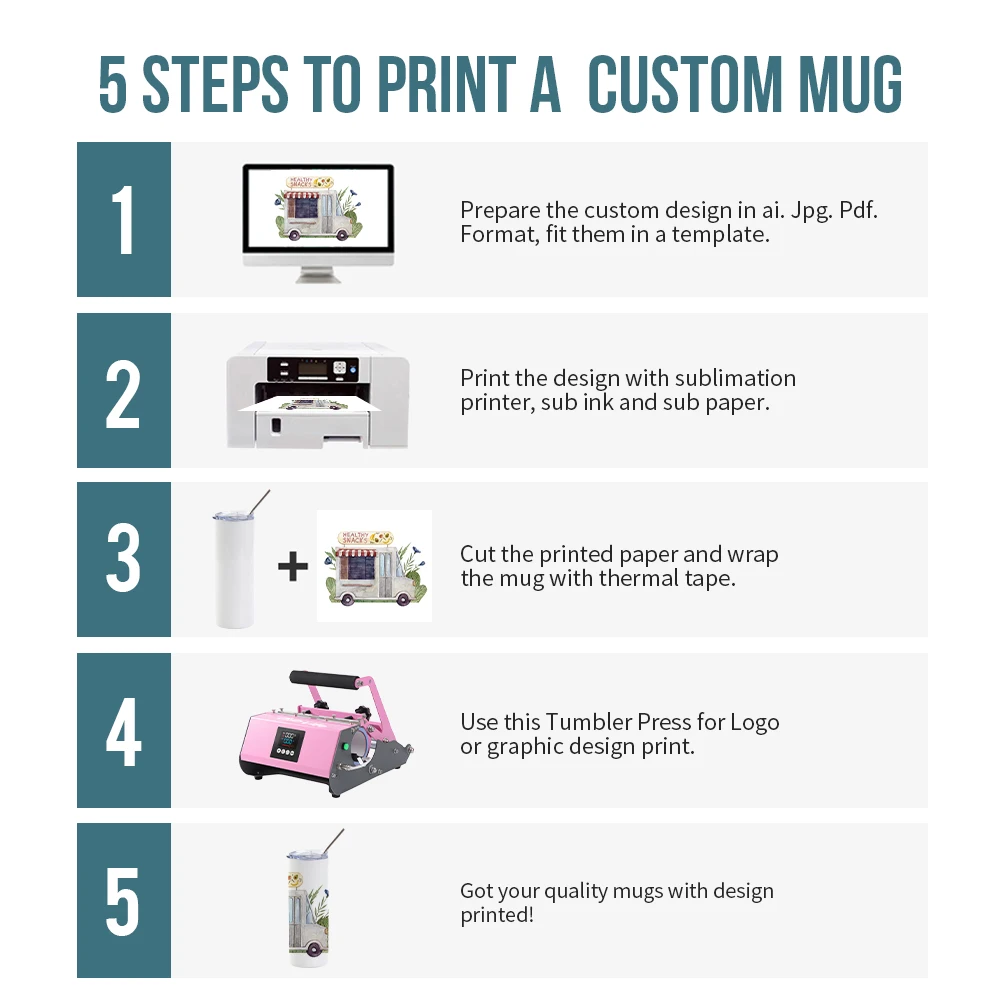 5 STEPS TO PRINT A CUSTOM MUG

1

HEALTHY SNACKS

Prepare the custom design in ai. Jpg. Pdf. Format, fit them in a template.

2

Print the design with sublimation printer, sub ink and sub paper.

3

+

HEALTHY SNACKS

Cut the printed paper and wrap the mug with thermal tape.

4

Use this Tumbler Press for Logo or graphic design print.

5

Got your quality mugs with design printed!