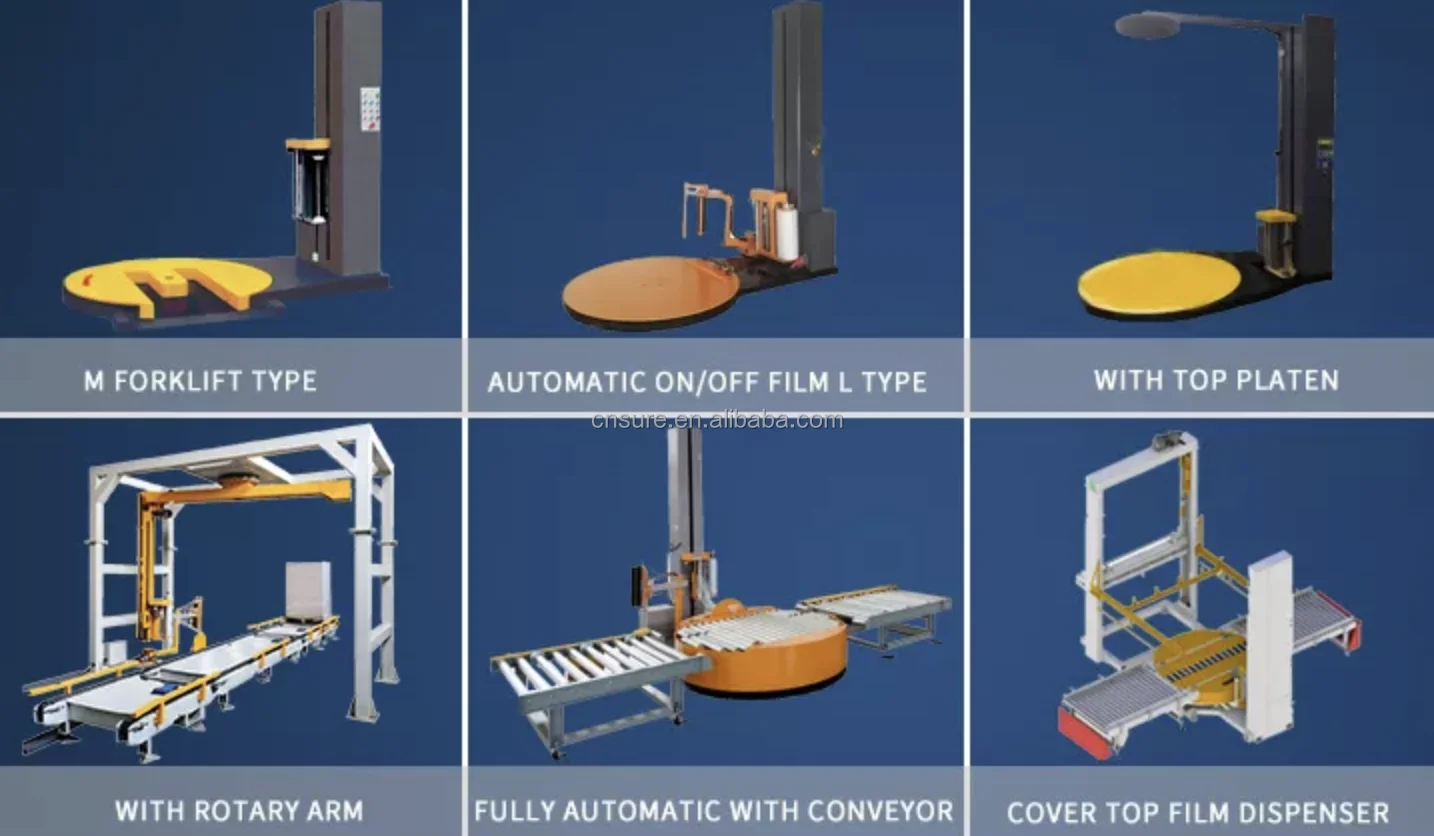 M FORKLIFT TYPE

AUTOMATIC ON/OFF FILM L TYPE

WITH TOP PLATEN

cnsure.en.alibaba.com

WITH ROTARY ARM

FULLY AUTOMATIC WITH CONVEYOR

COVER TOP FILM DISPENSER