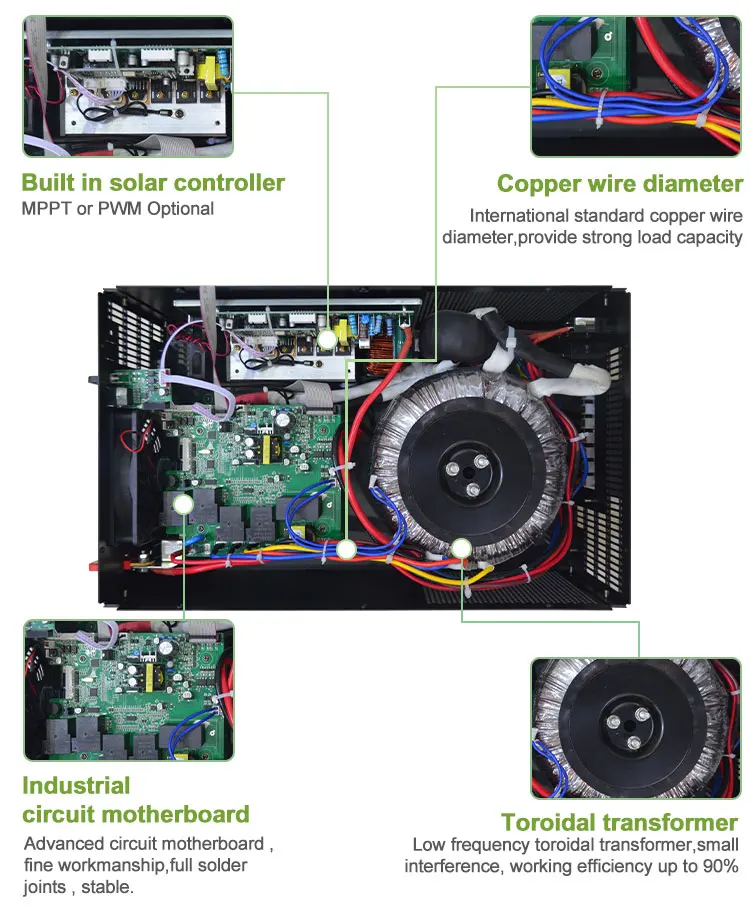 Built in solar controller
MPPT or PWM Optional

Copper wire diameter
International standard copper wire diameter,provide strong load capacity

Industrial circuit motherboard
Advanced circuit motherboard , fine workmanship,full solder joints , stable.

Toroidal transformer
Low frequency toroidal transformer,small interference, working efficiency up to 90%