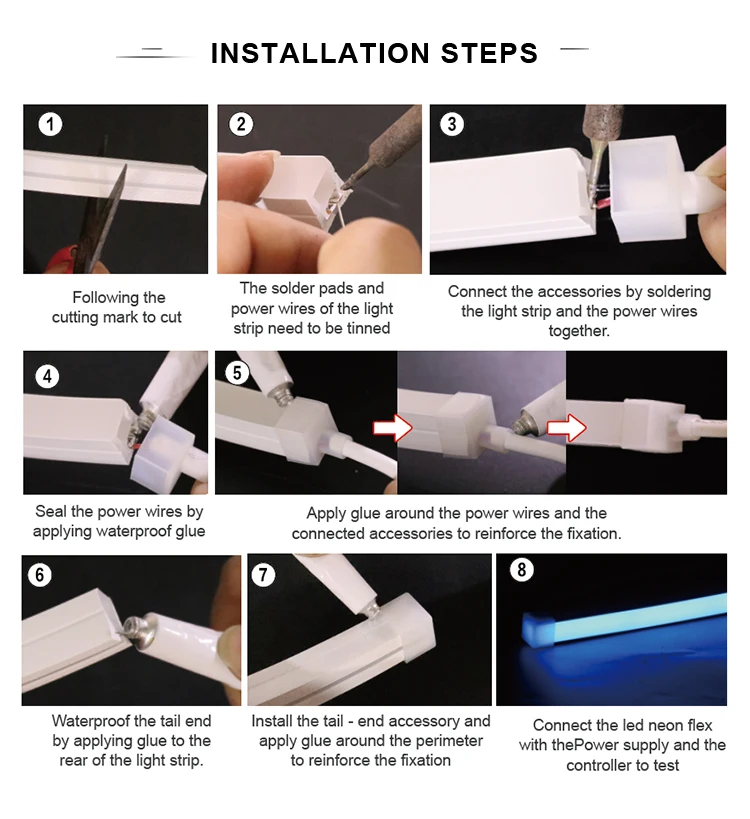 INSTALLATION STEPS

1

Following the cutting mark to cut

2

The solder pads and power wires of the light strip need to be tinned

3

Connect the accessories by soldering the light strip and the power wires together.

4

Seal the power wires by applying waterproof glue

5

Apply glue around the power wires and the connected accessories to reinforce the fixation.

6

Waterproof the tail end by applying glue to the rear of the light strip.

7

Install the tail - end accessory and apply glue around the perimeter to reinforce the fixation

8

Connect the led neon flex with thePower supply and the controller to test