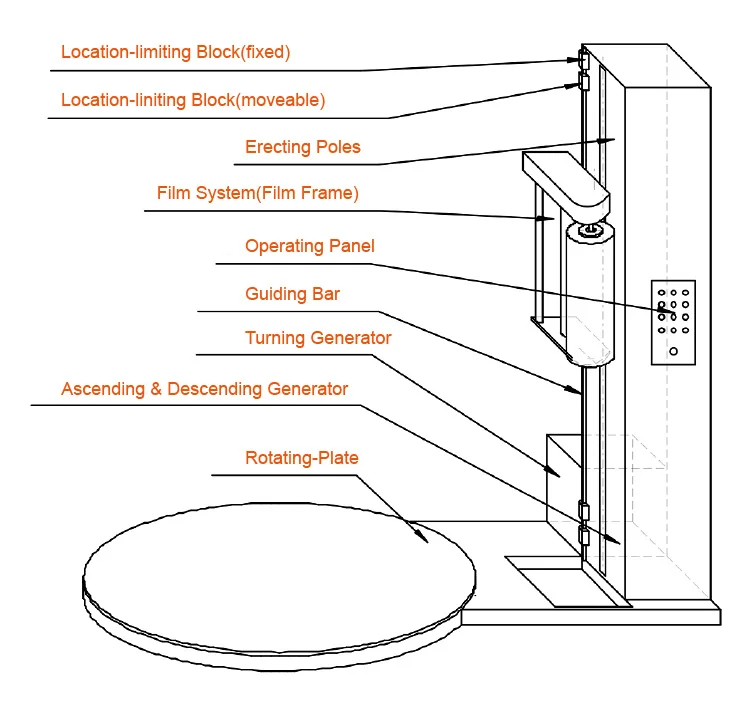 Location-limiting Block(fixed)

Location-liniting Block(moveable)

Erecting Poles

Film System(Film Frame)

Operating Panel

Guiding Bar

Turning Generator

Ascending & Descending Generator

Rotating-Plate