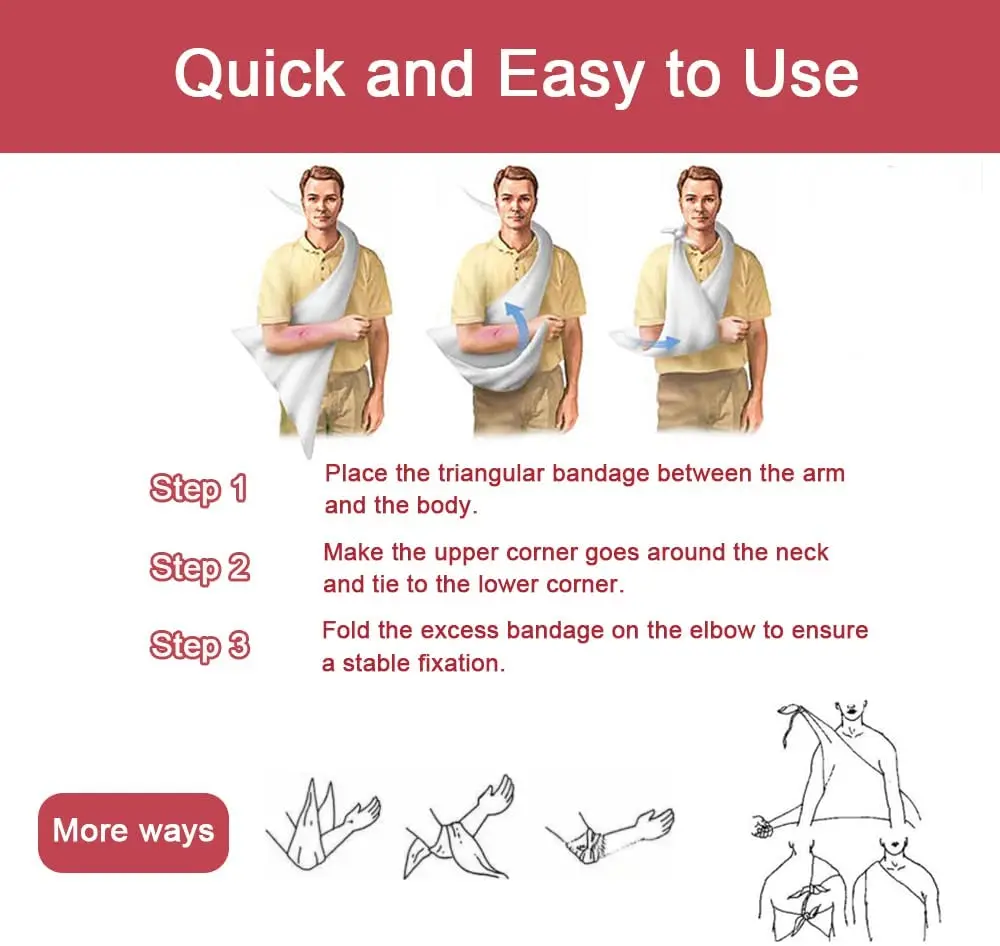 Quick and Easy to Use

Step 1
Place the triangular bandage between the arm and the body.

Step 2
Make the upper corner goes around the neck and tie to the lower corner.

Step 3
Fold the excess bandage on the elbow to ensure a stable fixation.

More ways