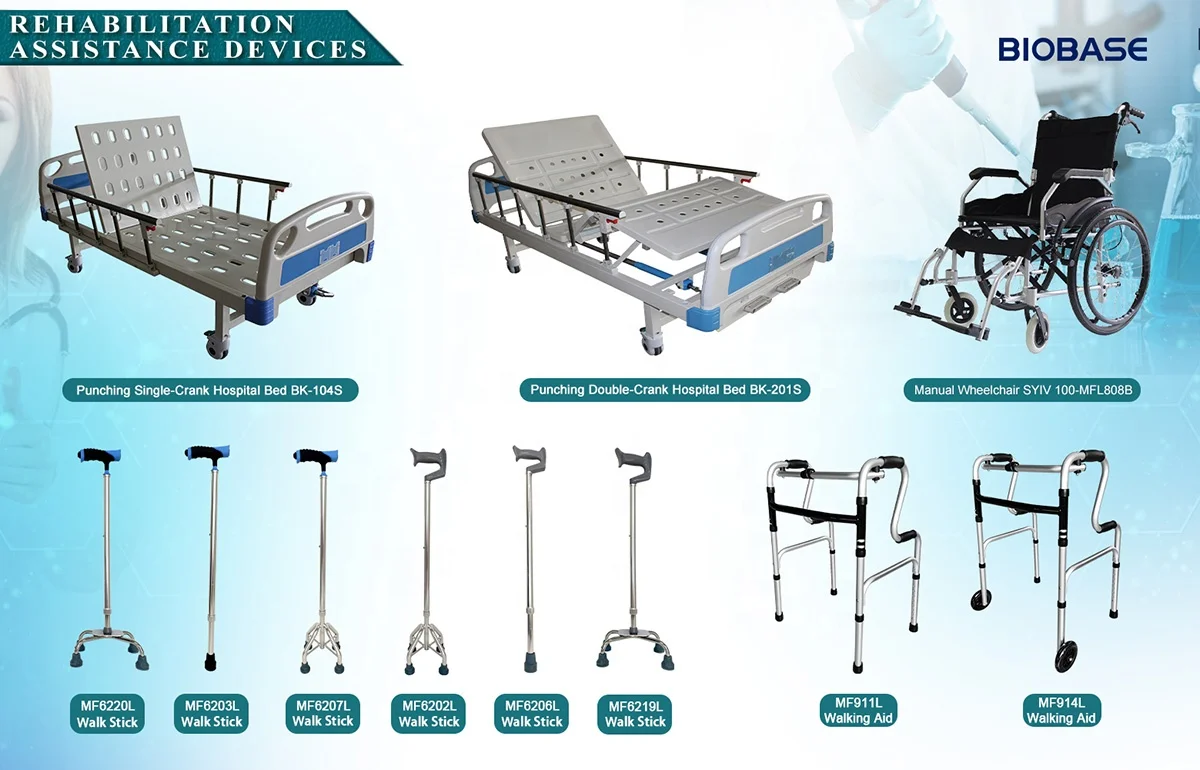 REHABILITATION
ASSISTANCE DEVICES

BIOBASE

Punching Single-Crank Hospital Bed BK-104S

Punching Double-Crank Hospital Bed BK-201S

Manual Wheelchair SYIV 100-MFL808B

MF6220L
Walk Stick

MF6203L
Walk Stick

MF6207L
Walk Stick

MF6202L
Walk Stick

MF6206L
Walk Stick

MF6219L
Walk Stick

MF911L
Walking Aid

MF914L
Walking Aid