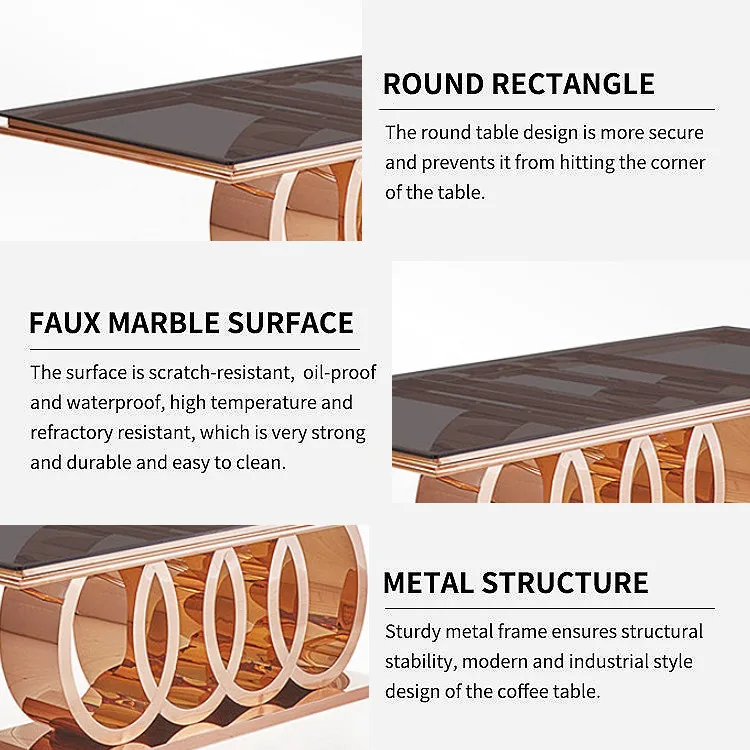 ROUND RECTANGLE

The round table design is more secure and prevents it from hitting the corner of the table.

FAUX MARBLE SURFACE

The surface is scratch-resistant, oil-proof and waterproof, high temperature and refractory resistant, which is very strong and durable and easy to clean.

METAL STRUCTURE

Sturdy metal frame ensures structural stability, modern and industrial style design of the coffee table.