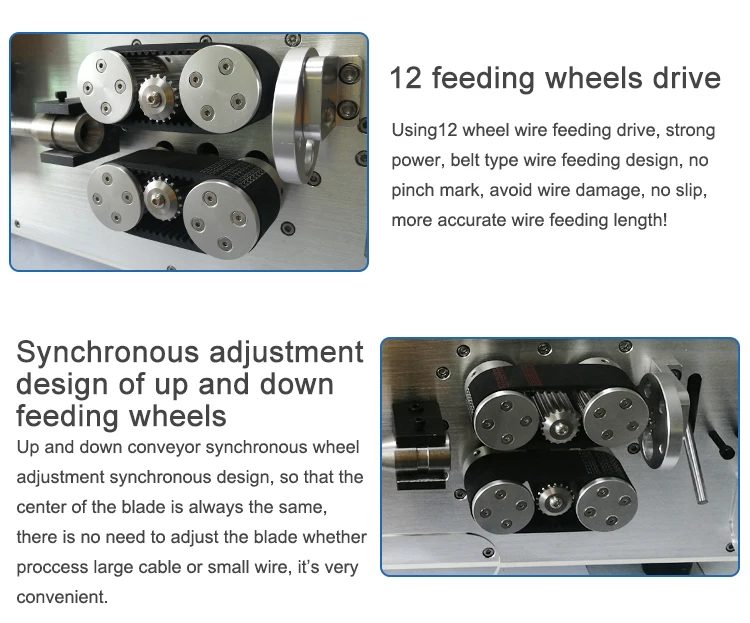 12 feeding wheels drive

Using12 wheel wire feeding drive, strong power, belt type wire feeding design, no pinch mark, avoid wire damage, no slip, more accurate wire feeding length!

Synchronous adjustment design of up and down feeding wheels

Up and down conveyor synchronous wheel adjustment synchronous design, so that the center of the blade is always the same, there is no need to adjust the blade whether proccess large cable or small wire, it's very convenient.