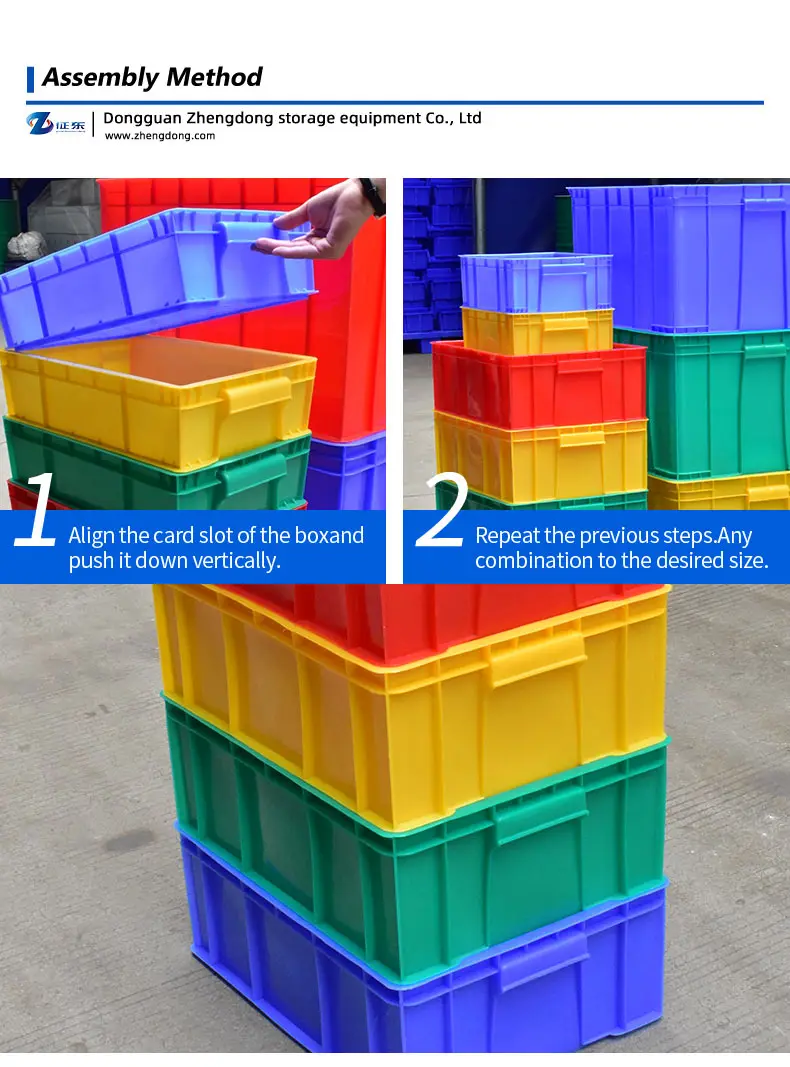 Assembly Method

征东 Dongguan Zhengdong storage equipment Co., Ltd
www.zhengdong.com

1 Align the card slot of the boxand push it down vertically.

2 Repeat the previous steps.Any combination to the desired size.