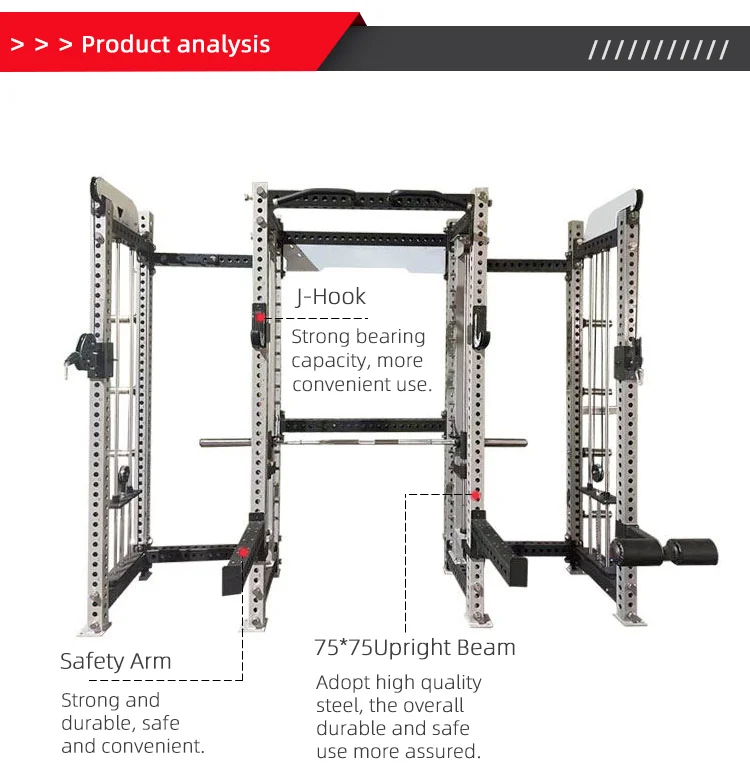 > > > Product analysis

///////////

J-Hook

Strong bearing capacity, more convenient use.

Safety Arm

Strong and durable, safe and convenient.

75*75Upright Beam

Adopt high quality steel, the overall durable and safe use more assured.