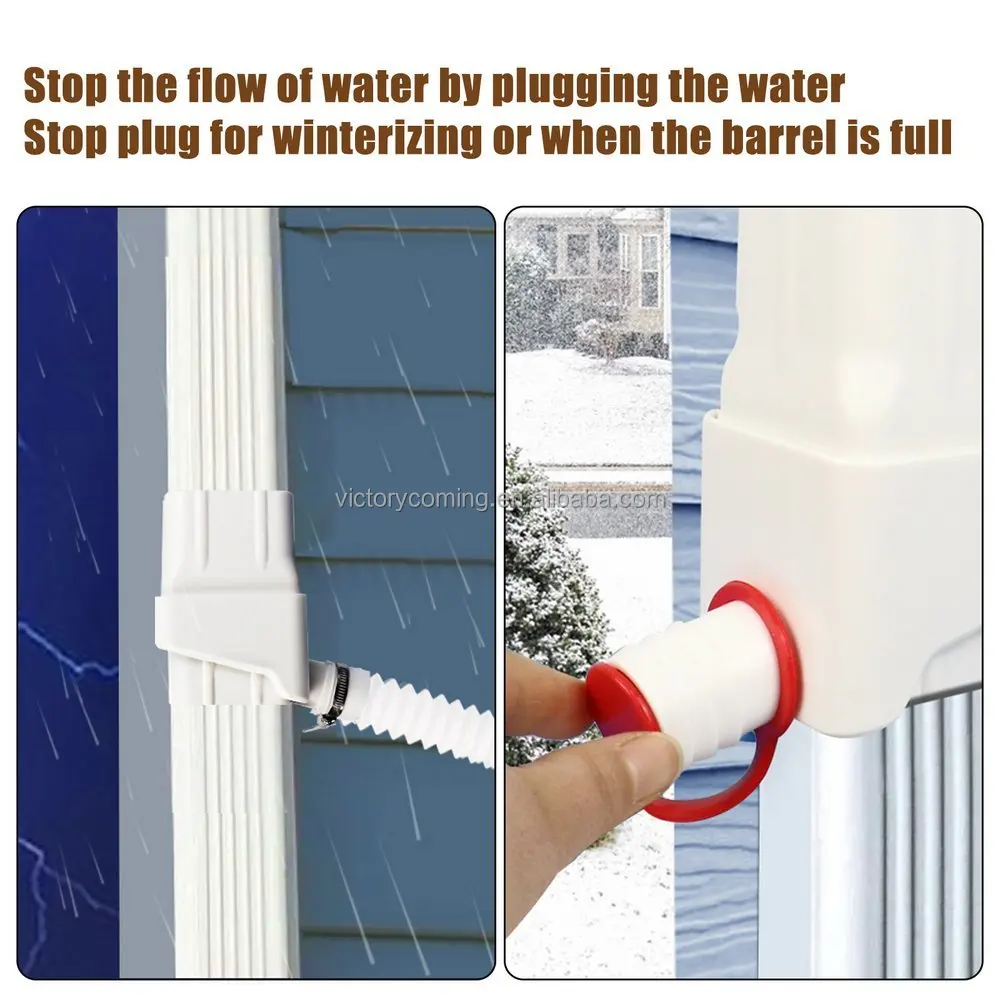 Stop the flow of water by plugging the water
Stop plug for winterizing or when the barrel is full

victorycoming.en.alibaba.com