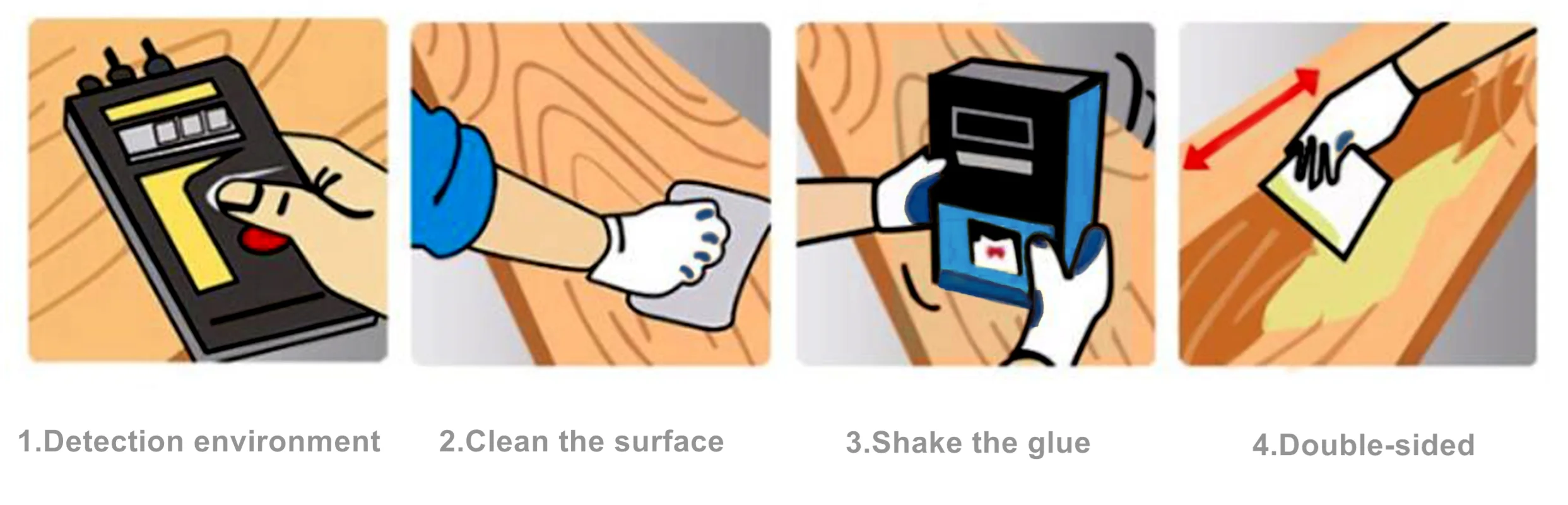 1.Detection environment

2.Clean the surface

3.Shake the glue

4.Double-sided