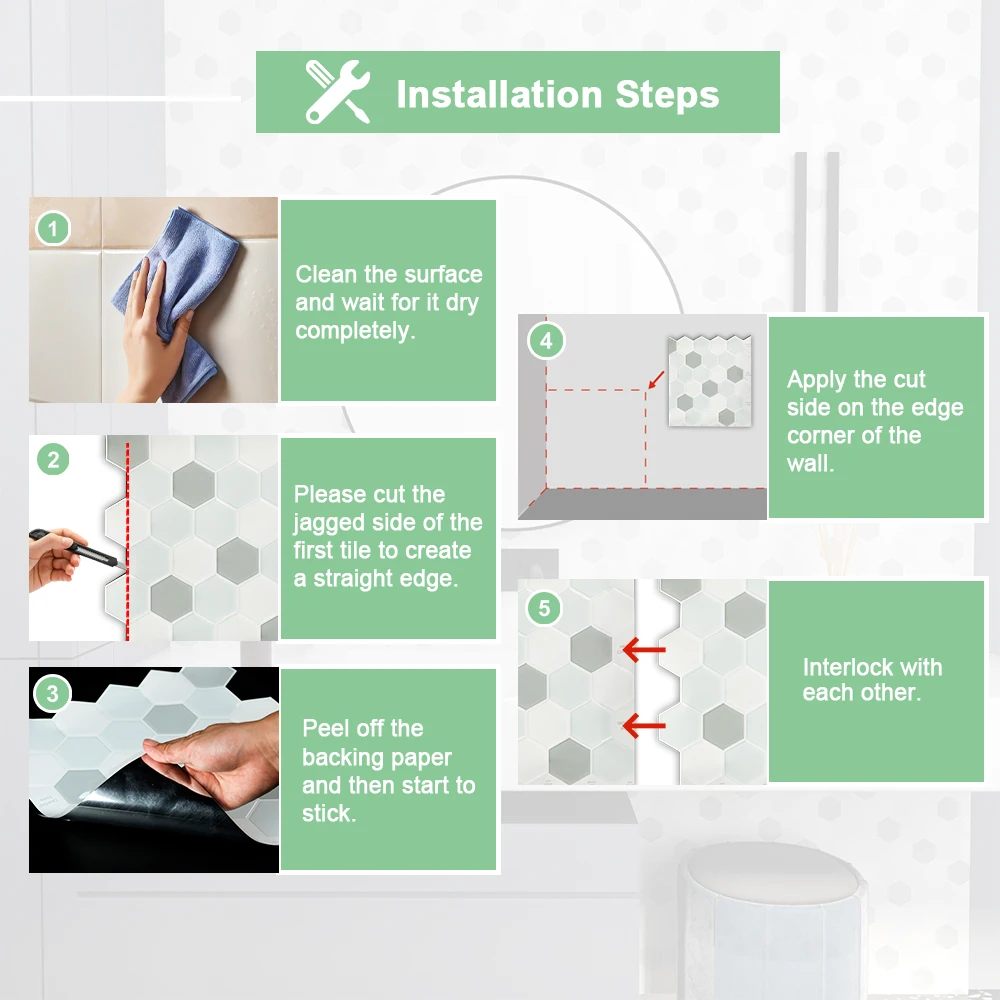 Installation Steps

1

Clean the surface and wait for it dry completely.

2

Please cut the jagged side of the first tile to create a straight edge.

3

Peel off the backing paper and then start to stick.

4

Apply the cut side on the edge corner of the wall.

5

Interlock with each other.