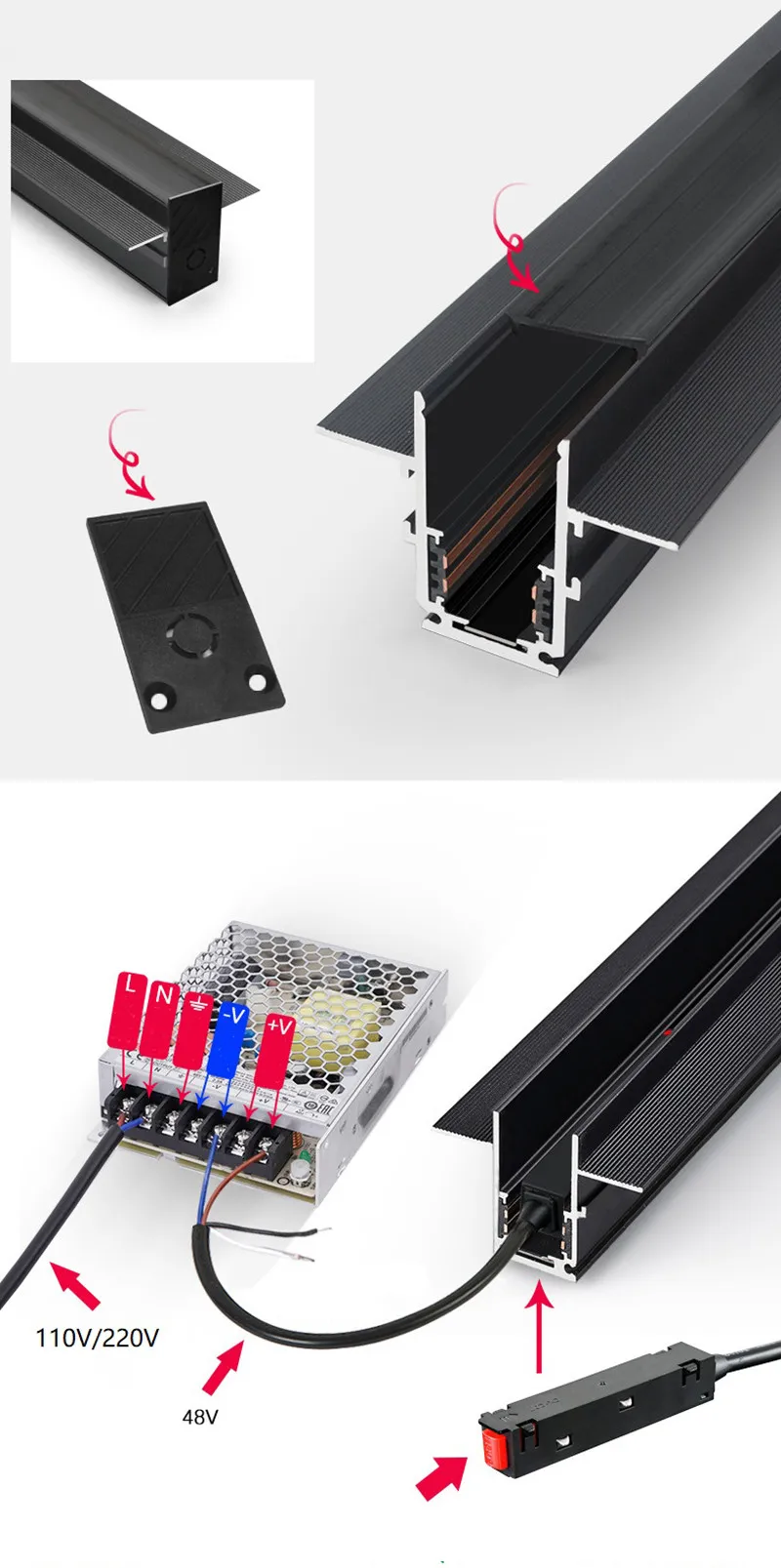 L
N
⏚
-V
+V
110V/220V
48V