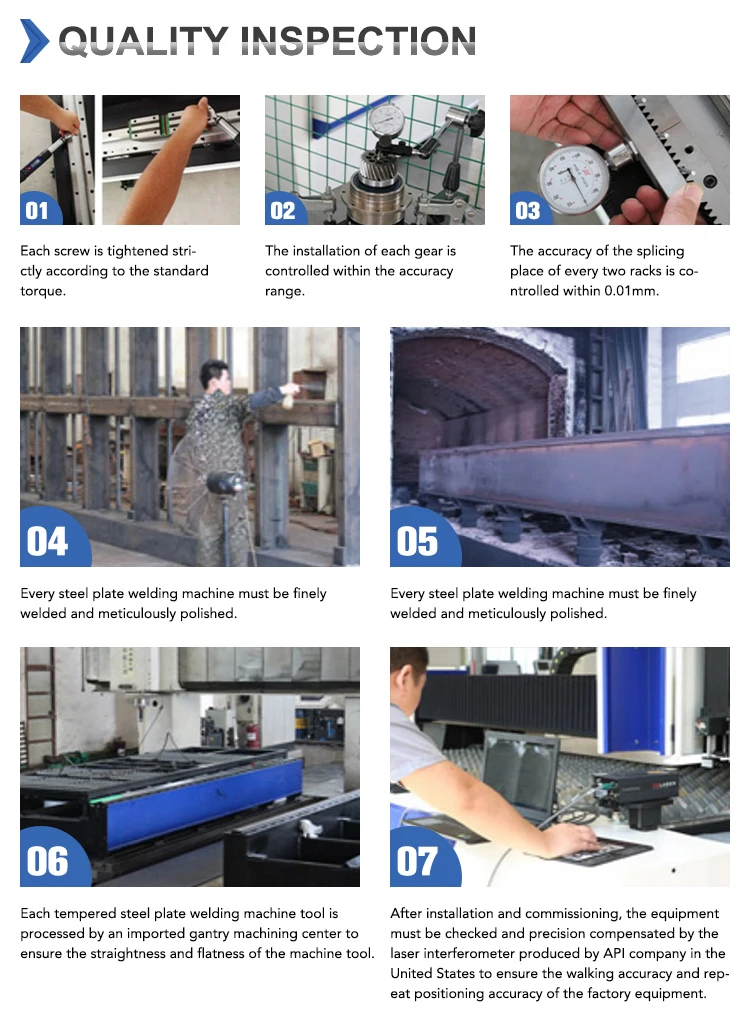 QUALITY INSPECTION

01

Each screw is tightened strictly according to the standard torque.

02

The installation of each gear is controlled within the accuracy range.

03

The accuracy of the splicing place of every two racks is controlled within 0.01mm.

04

Every steel plate welding machine must be finely welded and meticulously polished.

05

Every steel plate welding machine must be finely welded and meticulously polished.

06

Each tempered steel plate welding machine tool is processed by an imported gantry machining center to ensure the straightness and flatness of the machine tool.

07

After installation and commissioning, the equipment must be checked and precision compensated by the laser interferometer produced by API company in the United States to ensure the walking accuracy and repeat positioning accuracy of the factory equipment.