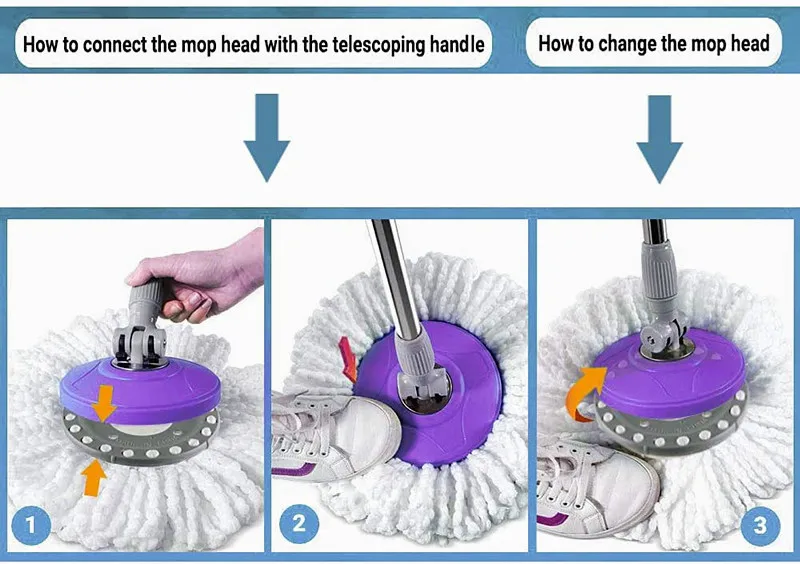 How to connect the mop head with the telescoping handle

How to change the mop head

1

2

3