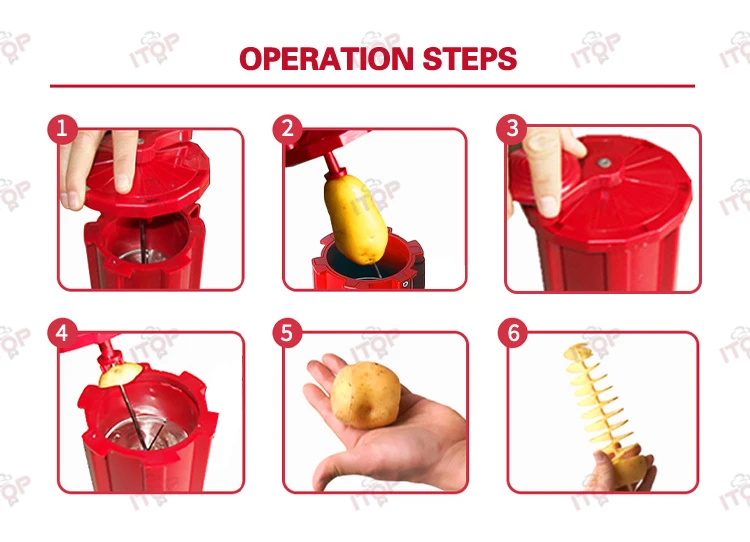 OPERATION STEPS

1

2

3

4

5

6

ITOP