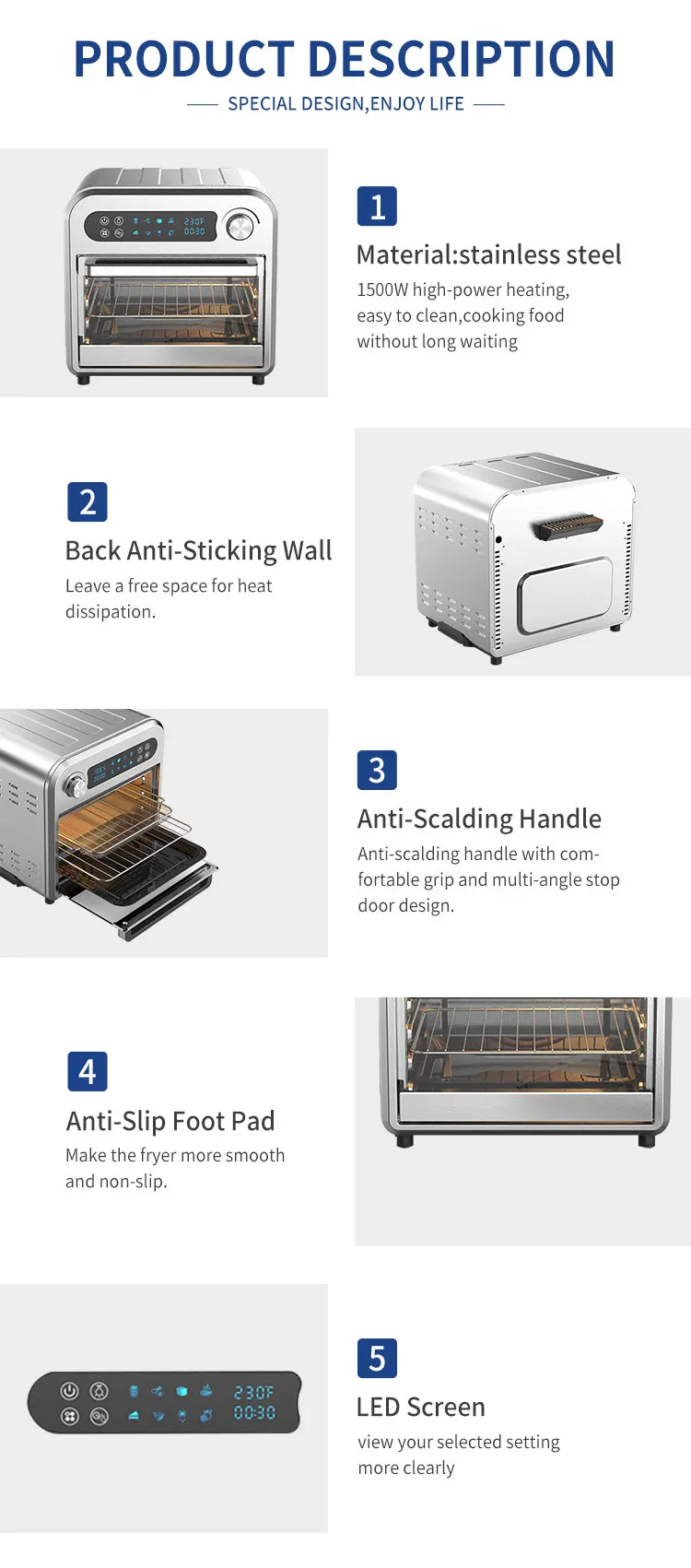 PRODUCT DESCRIPTION

SPECIAL DESIGN,ENJOY LIFE

230F
0030

1

Material:stainless steel

1500W high-power heating, easy to clean,cooking food without long waiting

2

Back Anti-Sticking Wall

Leave a free space for heat dissipation.

3

Anti-Scalding Handle

Anti-scalding handle with comfortable grip and multi-angle stop door design.

4

Anti-Slip Foot Pad

Make the fryer more smooth and non-slip.

230F
00:30

5

LED Screen

view your selected setting more clearly