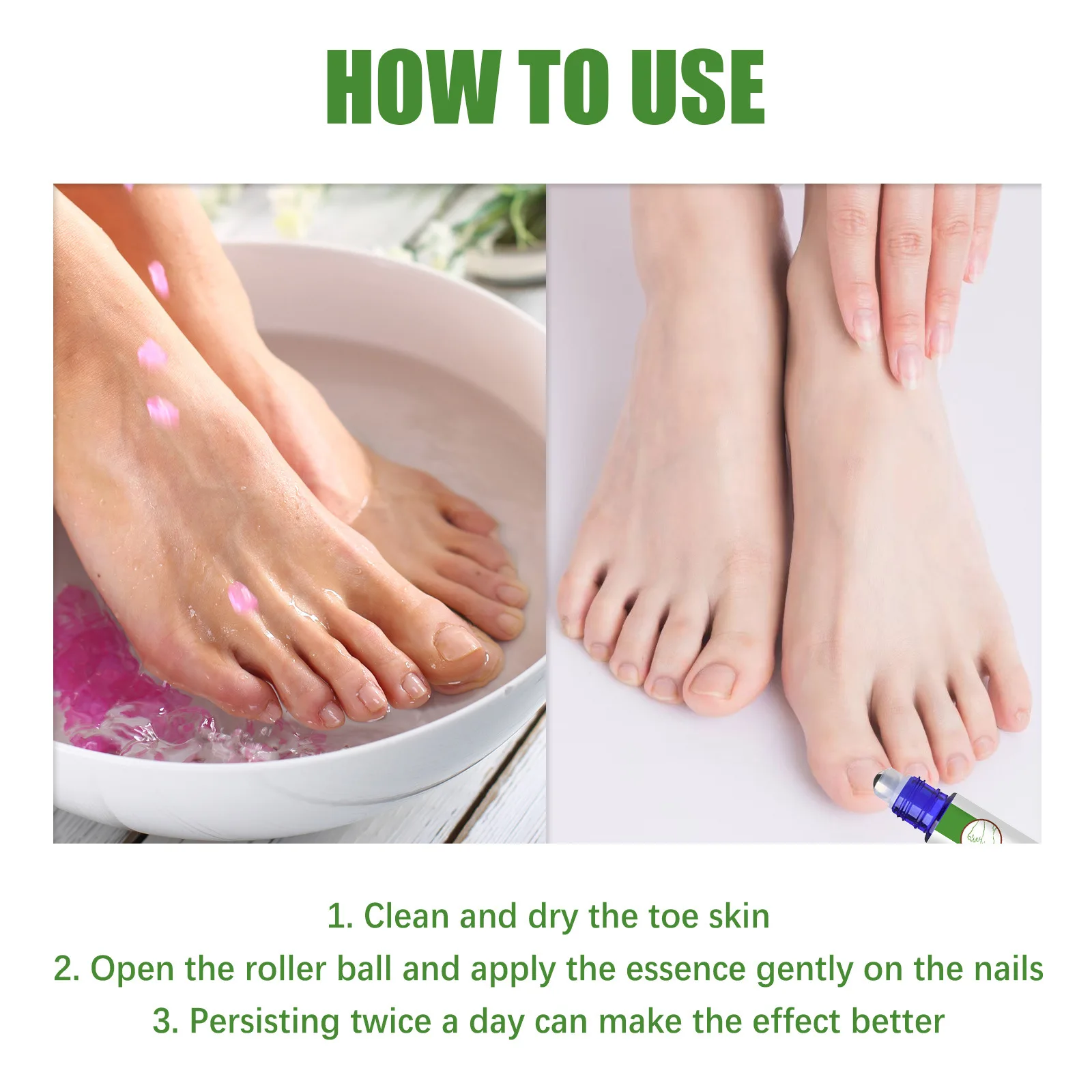 HOW TO USE

1. Clean and dry the toe skin
2. Open the roller ball and apply the essence gently on the nails
3. Persisting twice a day can make the effect better