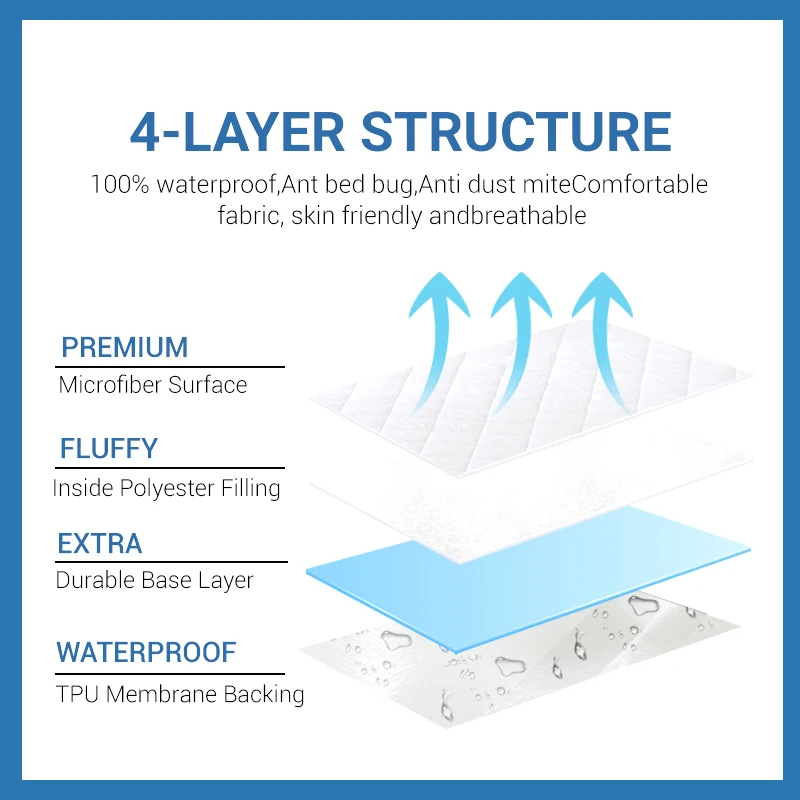 4-LAYER STRUCTURE

100% waterproof,Ant bed bug,Anti dust miteComfortable fabric, skin friendly andbreathable

PREMIUM
Microfiber Surface

FLUFFY
Inside Polyester Filling

EXTRA
Durable Base Layer

WATERPROOF
TPU Membrane Backing