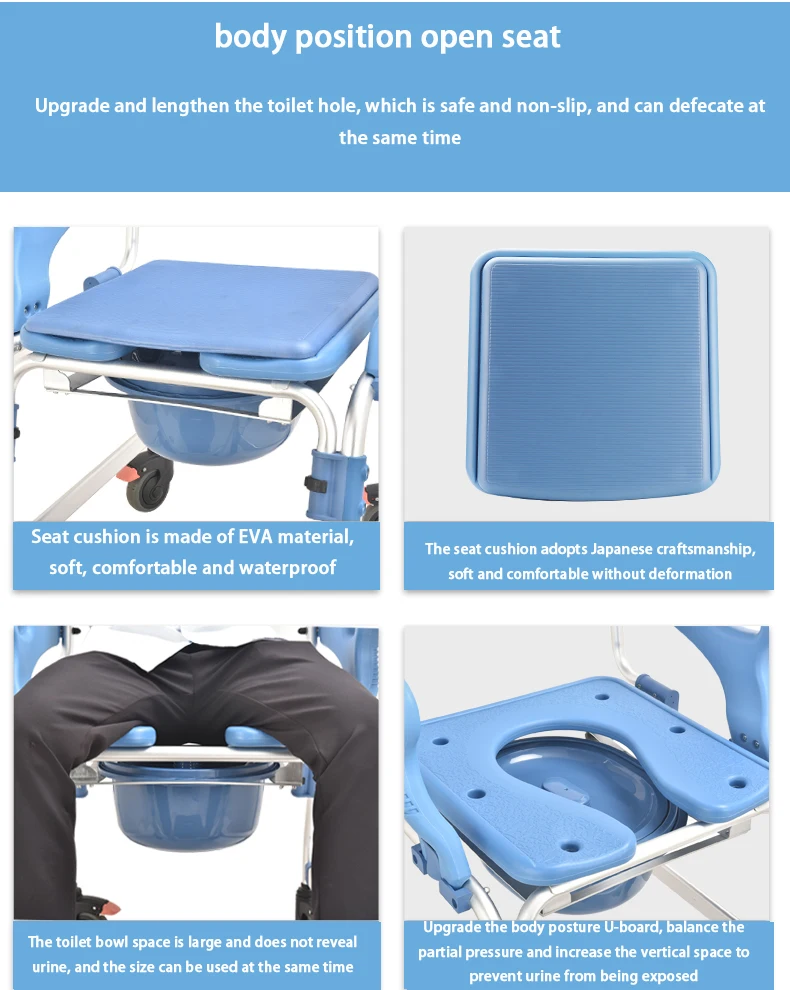 body position open seat

Upgrade and lengthen the toilet hole, which is safe and non-slip, and can defecate at the same time

Seat cushion is made of EVA material, soft, comfortable and waterproof

The seat cushion adopts Japanese craftsmanship, soft and comfortable without deformation

The toilet bowl space is large and does not reveal urine, and the size can be used at the same time

Upgrade the body posture U-board, balance the partial pressure and increase the vertical space to prevent urine from being exposed