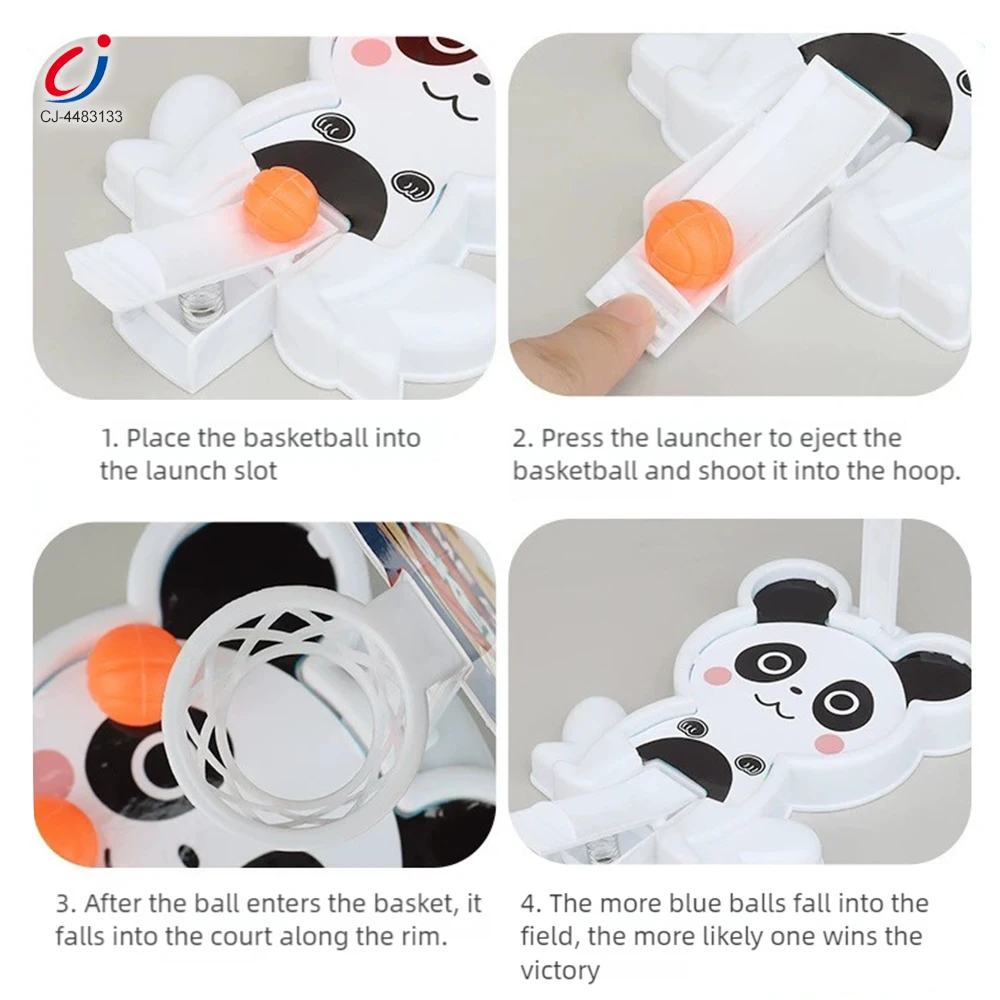 CJ-4483133

1. Place the basketball into the launch slot

2. Press the launcher to eject the basketball and shoot it into the hoop.

3. After the ball enters the basket, it falls into the court along the rim.

4. The more blue balls fall into the field, the more likely one wins the victory