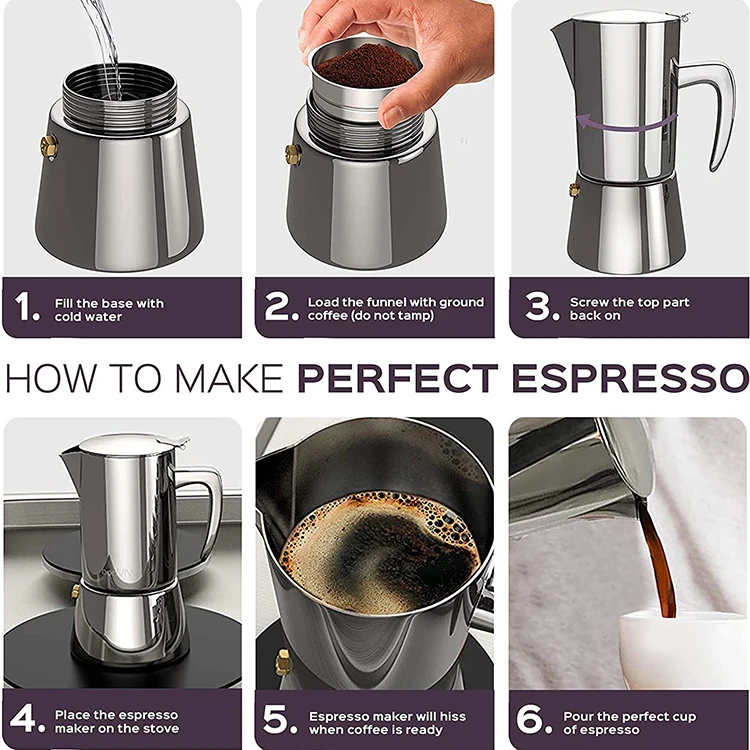 1. Fill the base with cold water

2. Load the funnel with ground coffee (do not tamp)

3. Screw the top part back on

HOW TO MAKE PERFECT ESPRESSO

4. Place the espresso maker on the stove

5. Espresso maker will hiss when coffee is ready

6. Pour the perfect cup of espresso