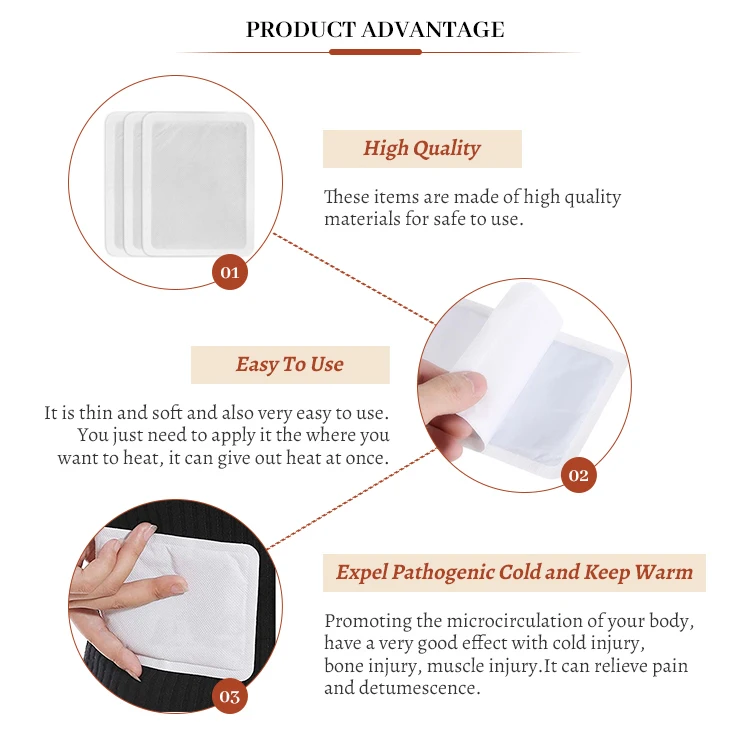 PRODUCT ADVANTAGE

01

High Quality

These items are made of high quality materials for safe to use.

Easy To Use

It is thin and soft and also very easy to use. You just need to apply it the where you want to heat, it can give out heat at once.

02

03

Expel Pathogenic Cold and Keep Warm

Promoting the microcirculation of your body, have a very good effect with cold injury, bone injury, muscle injury.It can relieve pain and detumescence.