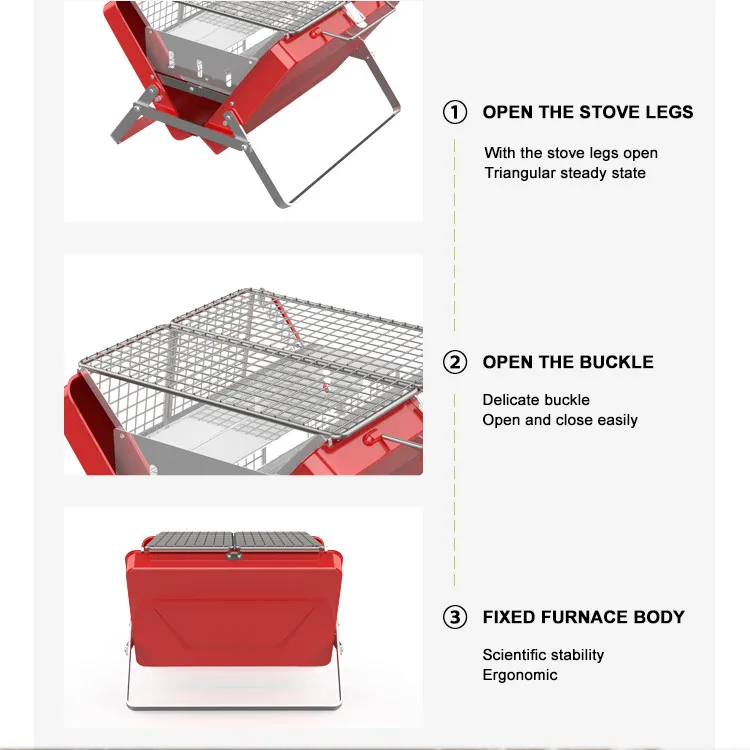 ① OPEN THE STOVE LEGS

With the stove legs open
Triangular steady state

② OPEN THE BUCKLE

Delicate buckle
Open and close easily

③ FIXED FURNACE BODY

Scientific stability
Ergonomic