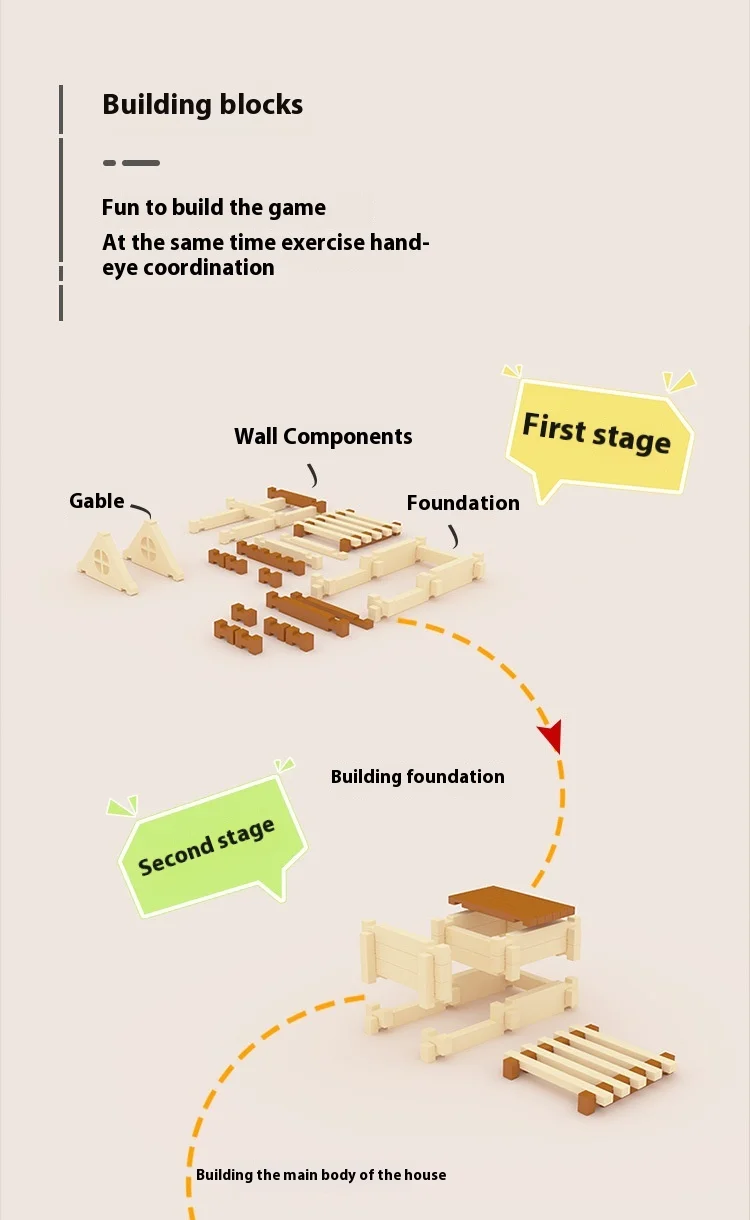 Building blocks

Fun to build the game

At the same time exercise hand-eye coordination

First stage

Wall Components

Gable

Foundation

Building foundation

Second stage

Building the main body of the house