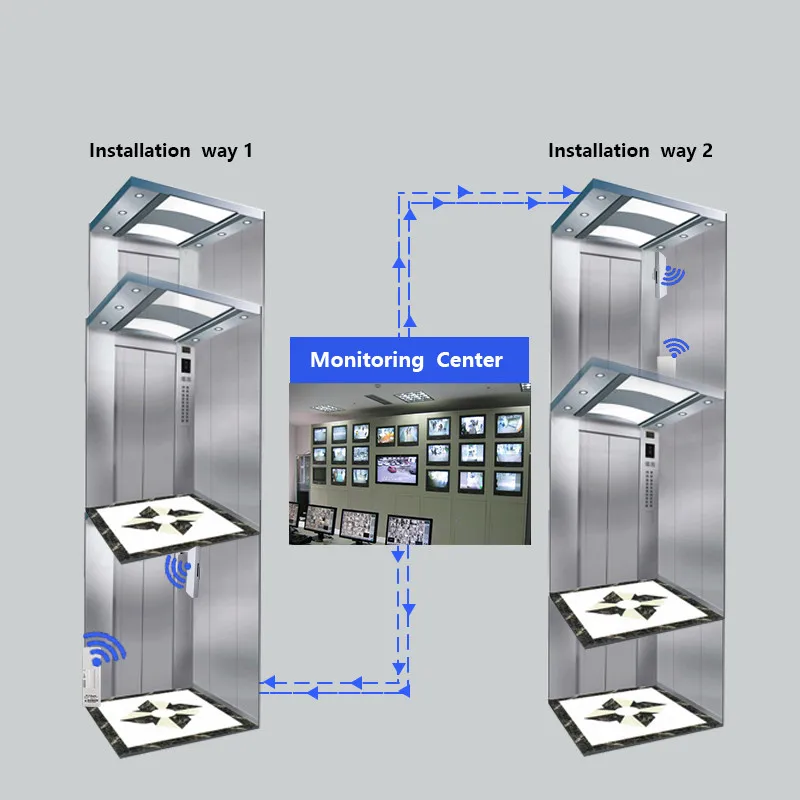 Installation way 1

Installation way 2

Monitoring Center